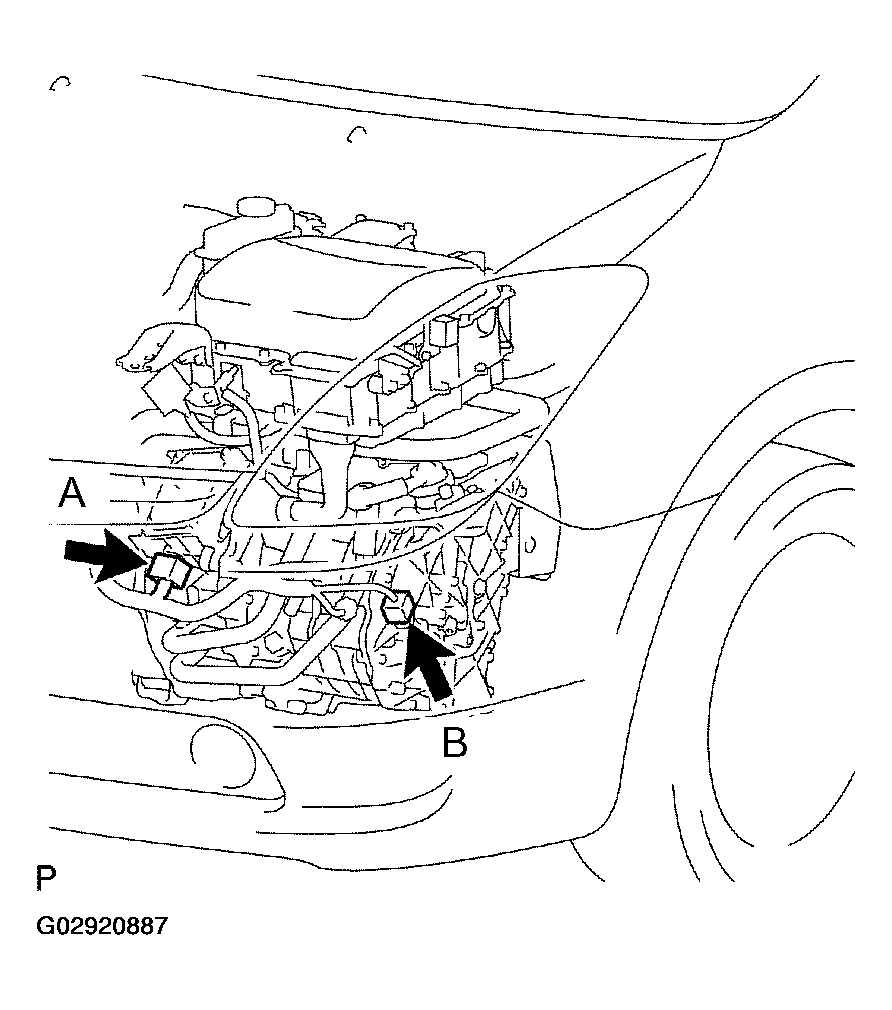 A

B

P

G02920887