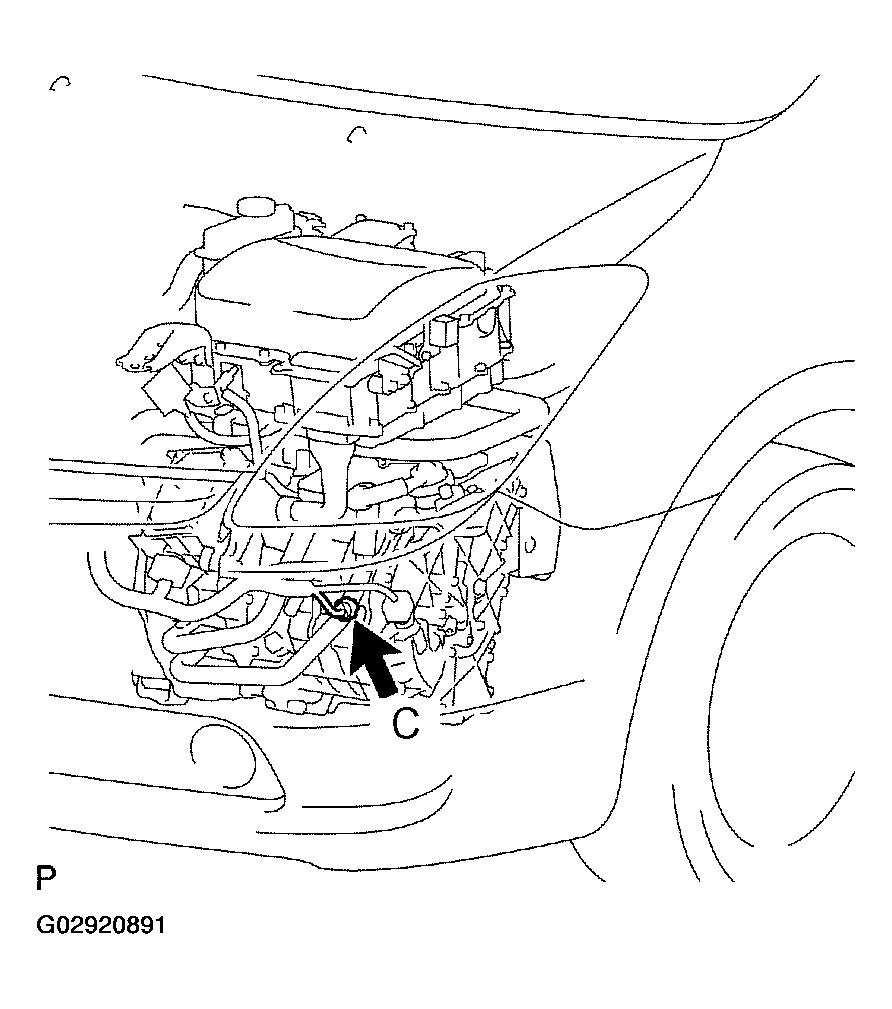 C

P

G02920891