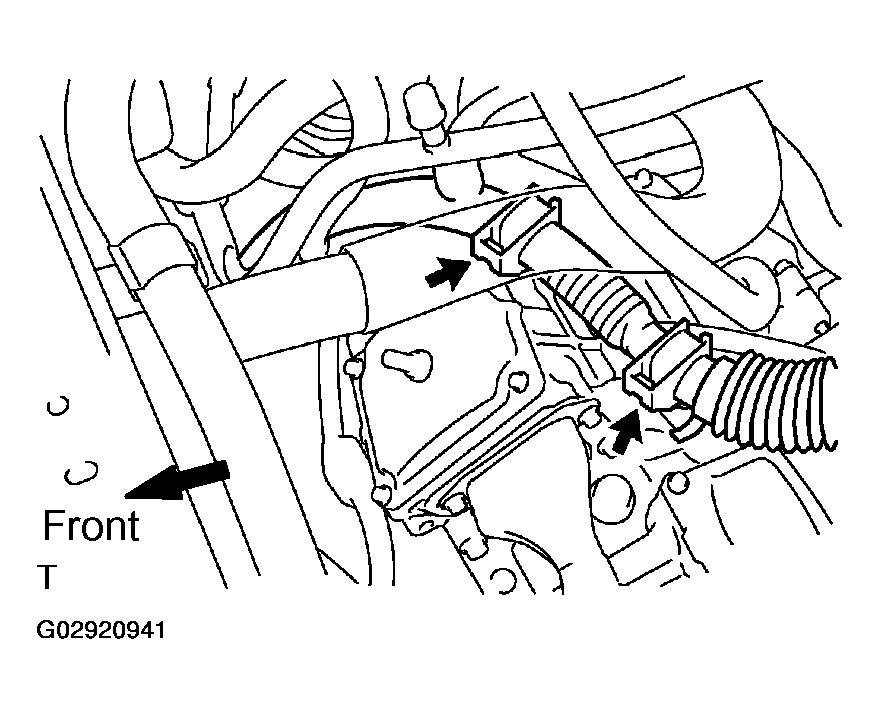 Front
T
G02920941