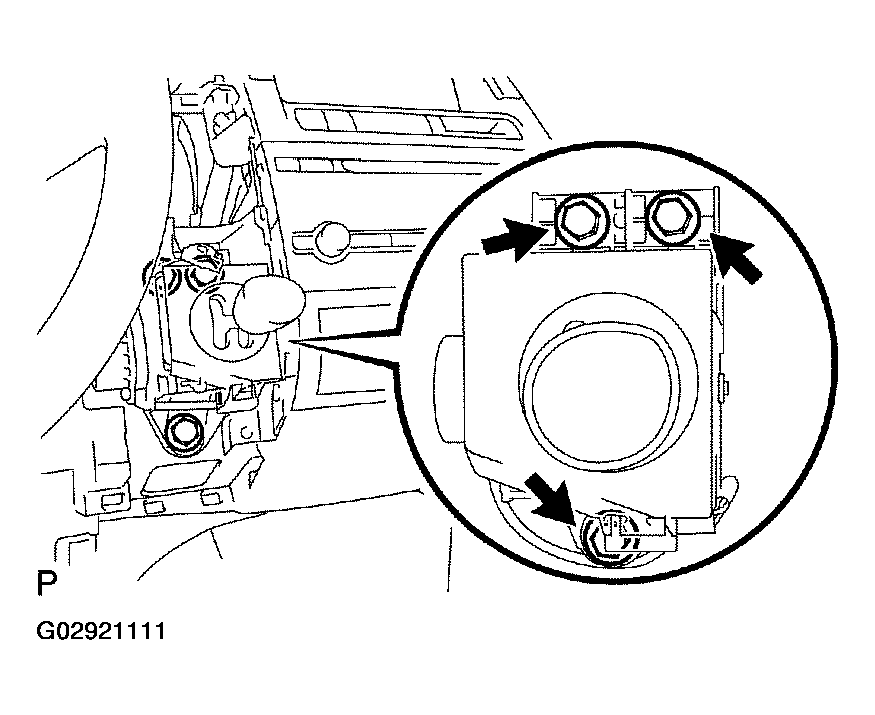 P

G02921111