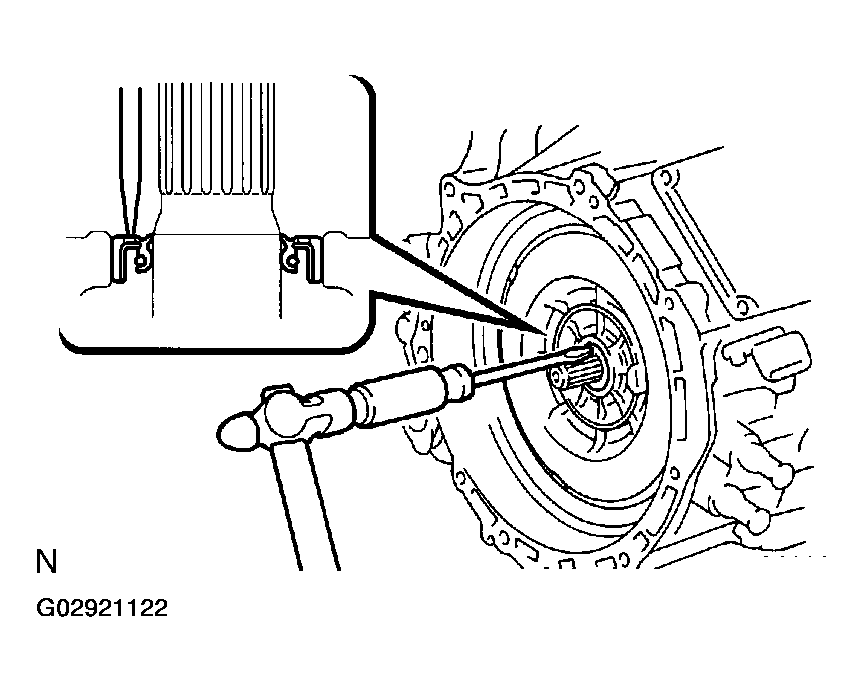 N

G02921122