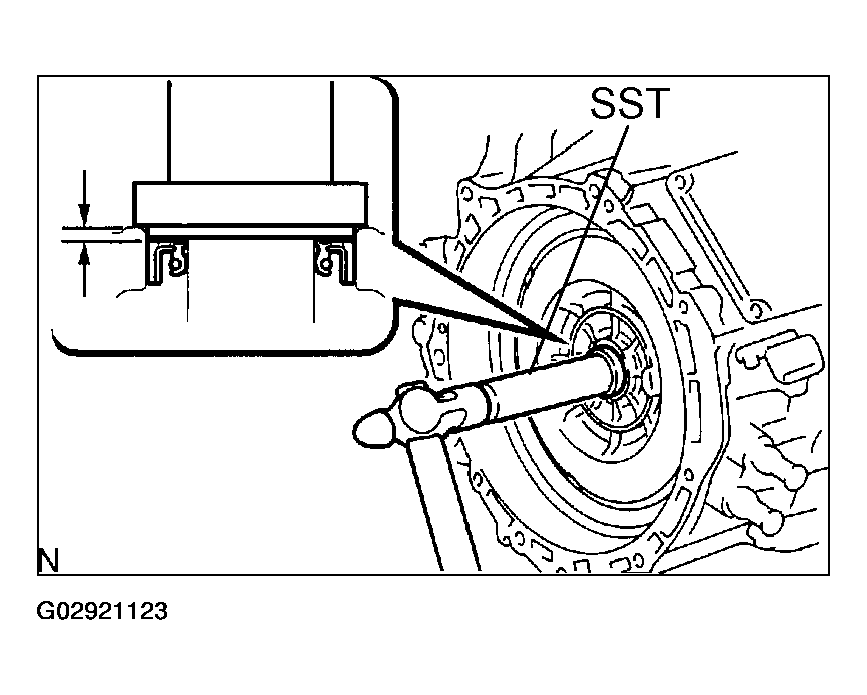 SST

N

G02921123