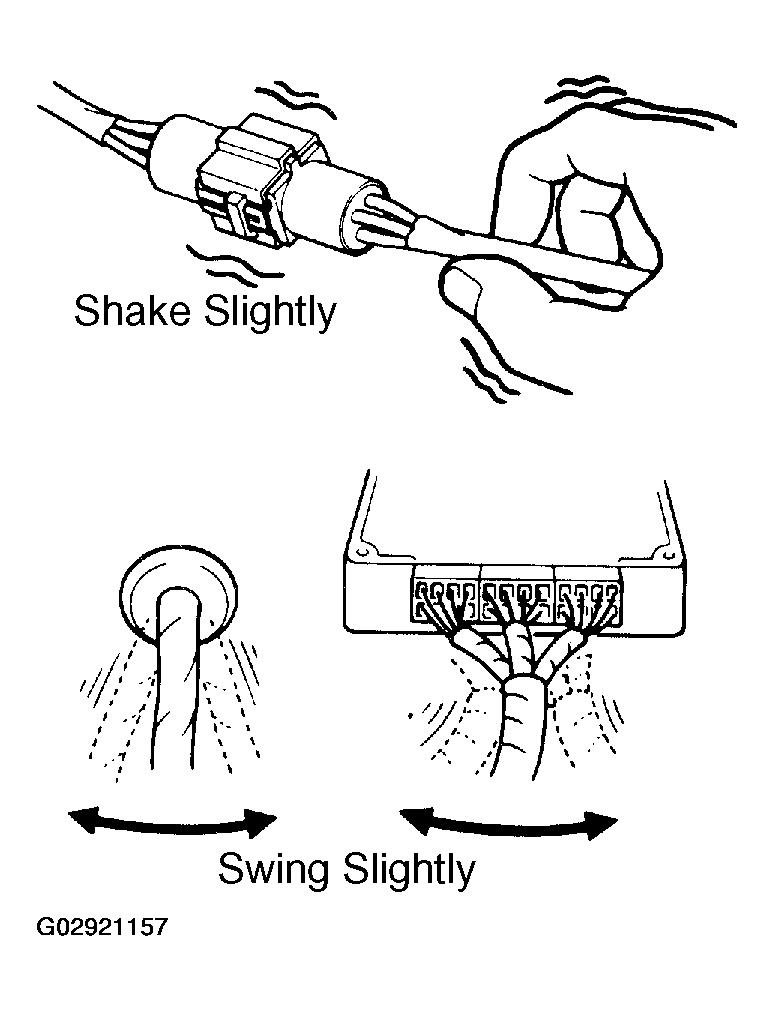 Shake Slightly

Swing Slightly

G02921157