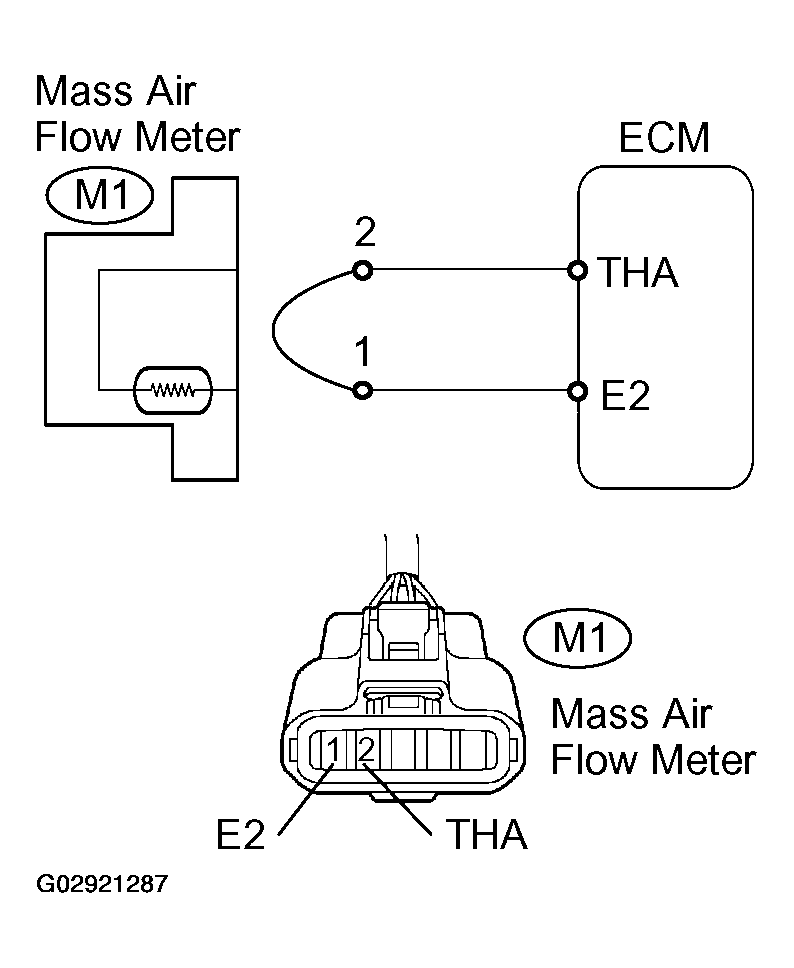 Mass Air
Flow Meter

M1

ECM

2

THA

1

E2

M1

Mass Air
Flow Meter

1 2

E2

THA

G02921287