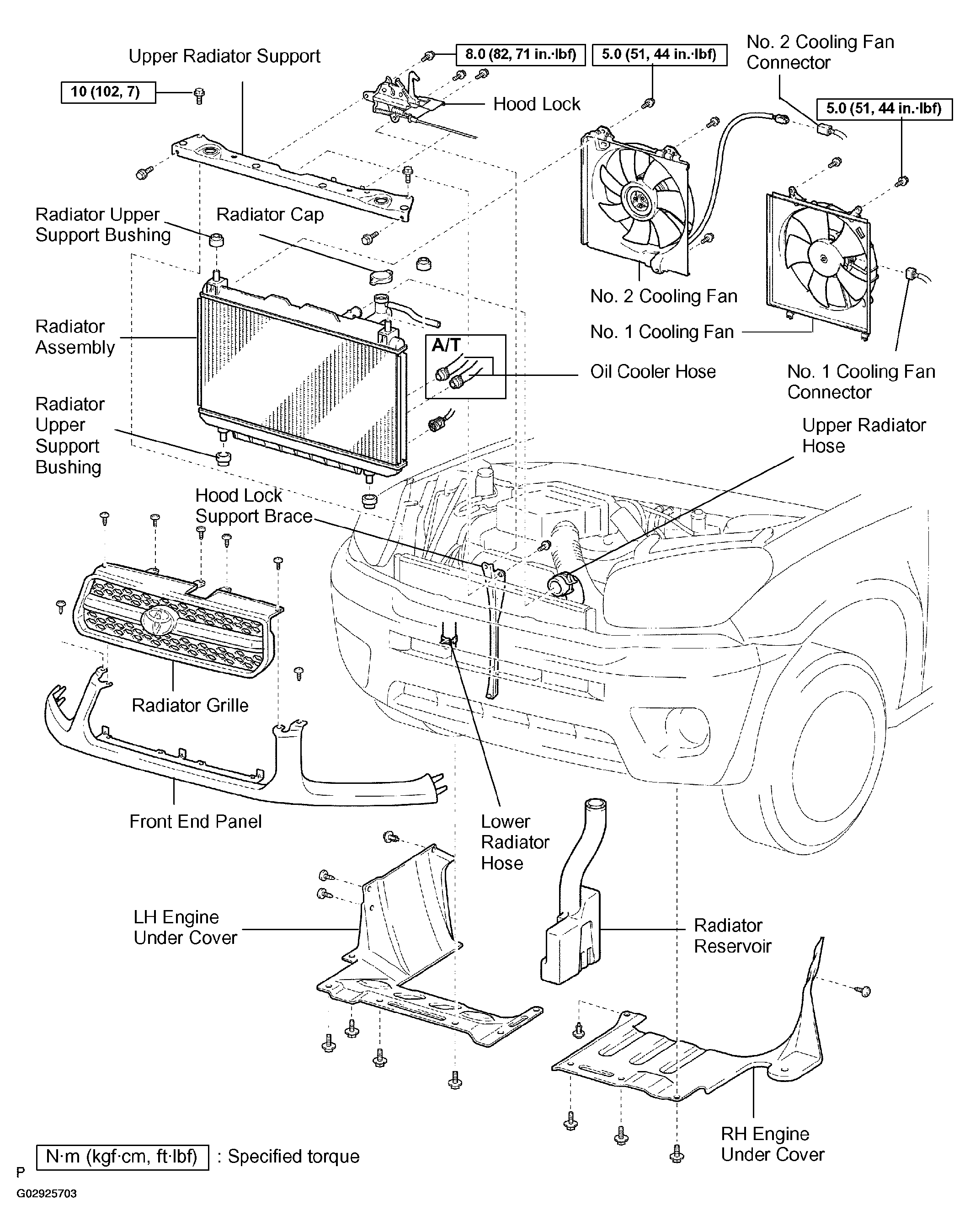 Upper Radiator Support

8.0 (82, 71 in.·lbf)

5.0 (51, 44 in.·lbf)

No. 2 Cooling Fan Connector

10 (102, 7)

Hood Lock

5.0 (51, 44 in.·lbf)

Radiator Upper Support Bushing

Radiator Cap

No. 2 Cooling Fan

Radiator Assembly

No. 1 Cooling Fan

A/T

Oil Cooler Hose

No. 1 Cooling Fan Connector

Radiator Upper Support Bushing

Upper Radiator Hose

Hood Lock Support Brace

Radiator Grille

Front End Panel

Lower Radiator Hose

LH Engine Under Cover

Radiator Reservoir

RH Engine Under Cover

N·m (kgf·cm, ft·lbf) : Specified torque

P

G02925703