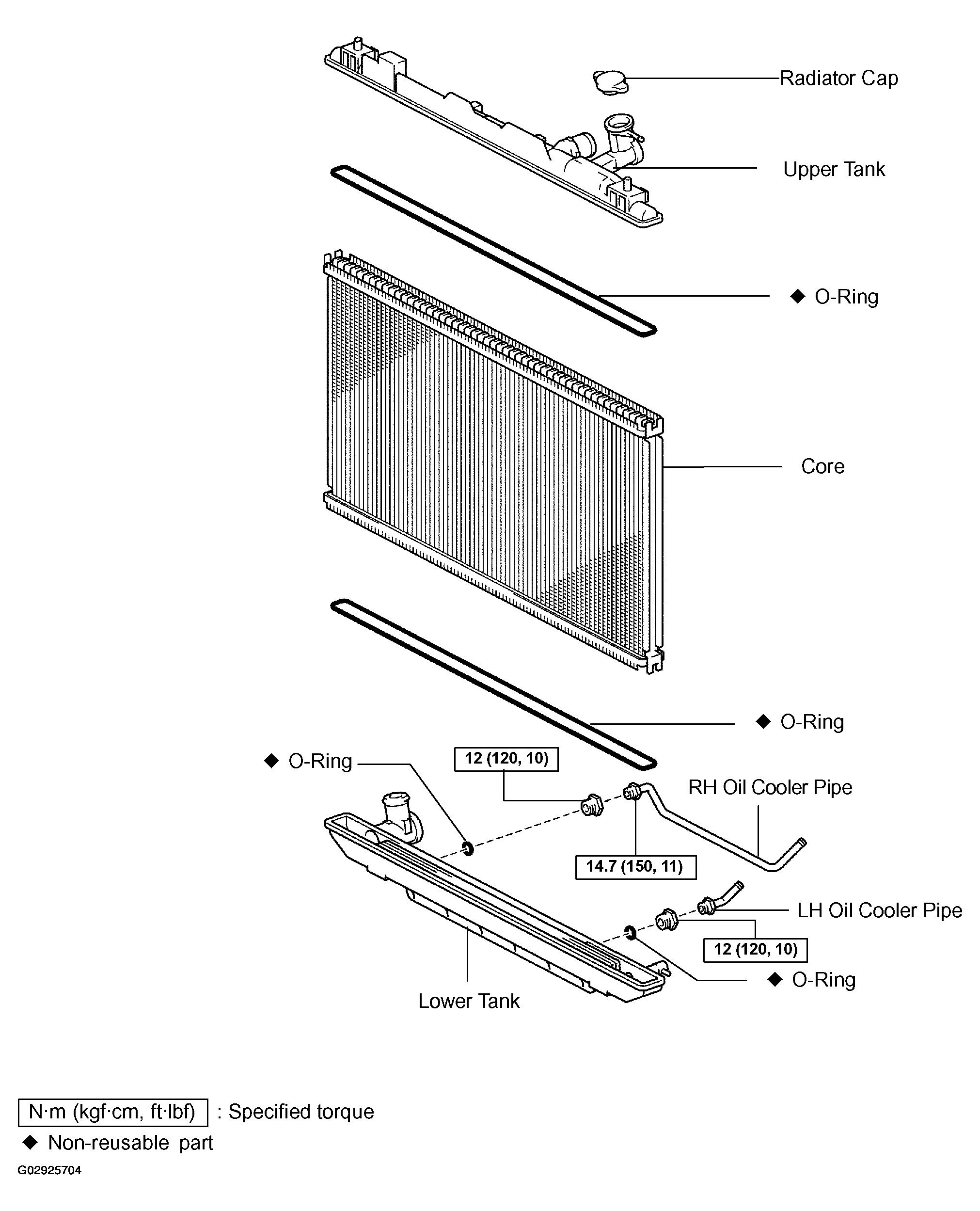 Radiator Cap

Upper Tank

◆ O-Ring

Core

◆ O-Ring

◆ O-Ring

12 (120, 10)

RH Oil Cooler Pipe

14.7 (150, 11)

LH Oil Cooler Pipe

12 (120, 10)

◆ O-Ring

Lower Tank

N·m (kgf·cm, ft·lbf) : Specified torque

◆ Non-reusable part

G02925704