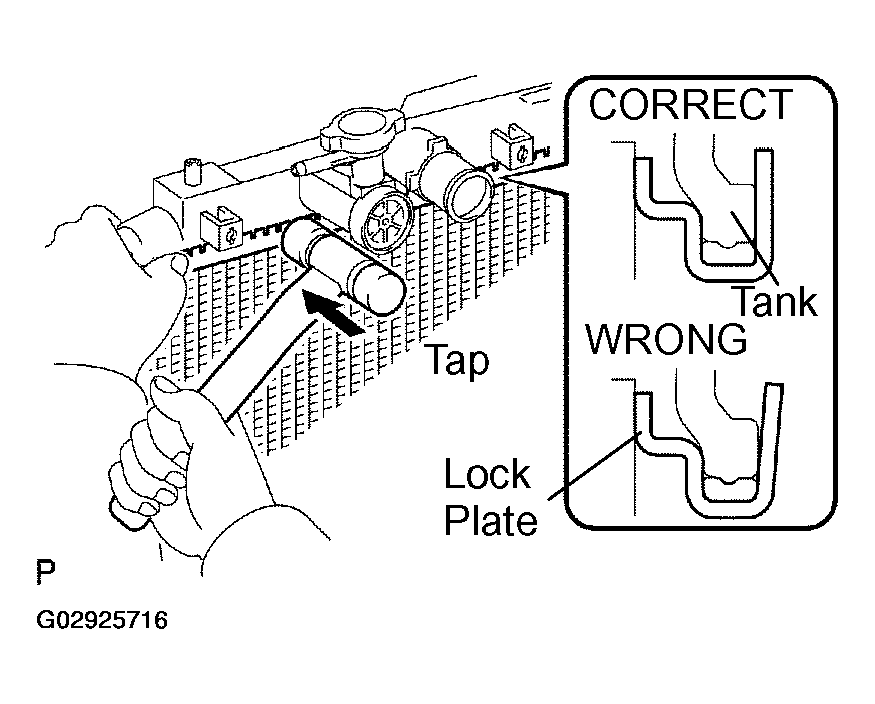 CORRECT

Tank

WRONG

Tap

Lock Plate

P

G02925716