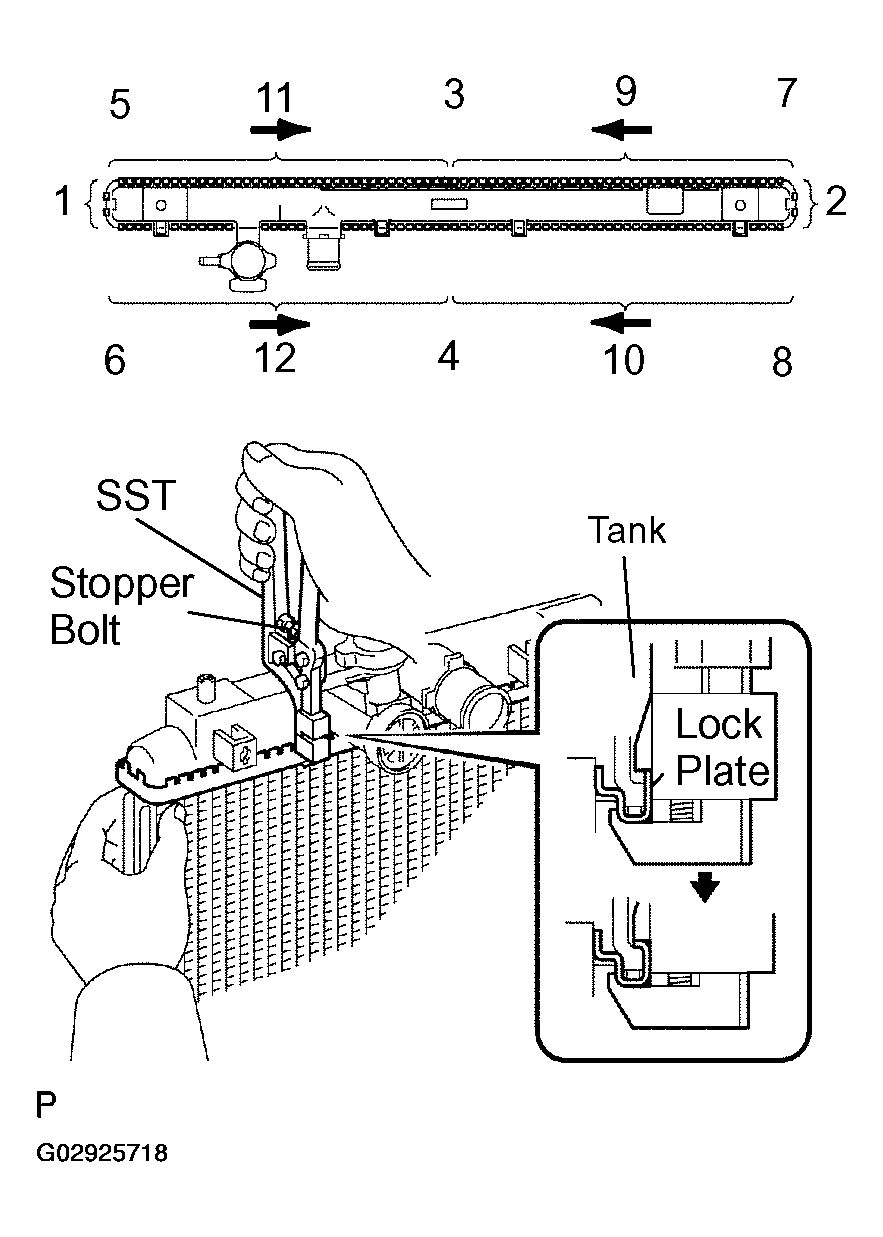 5
11
3
9
7
1
2
6
12
4
10
8

SST
Stopper Bolt
Tank
Lock Plate

P
G02925718