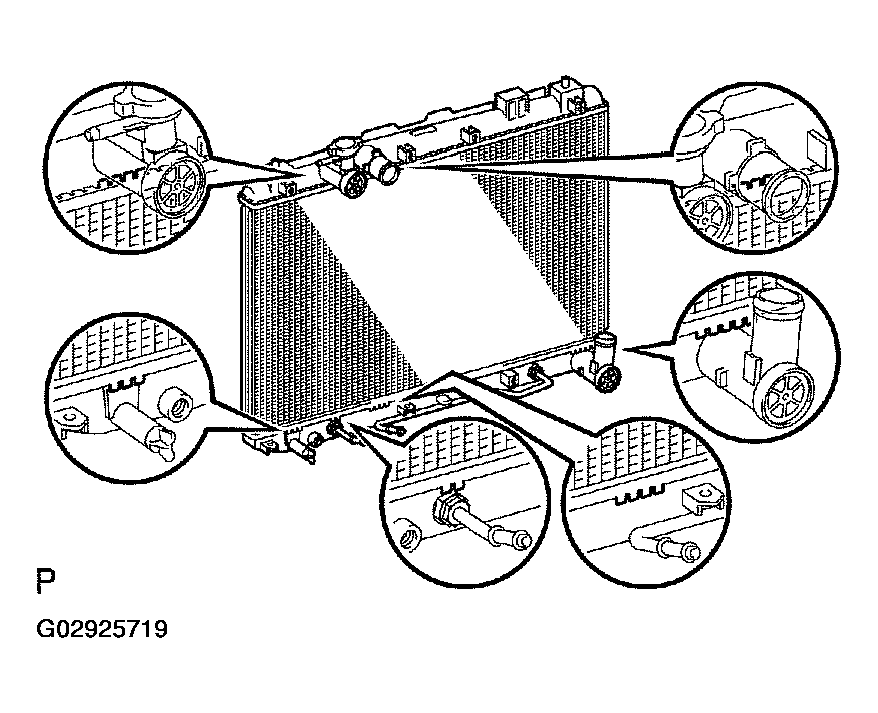 P

G02925719