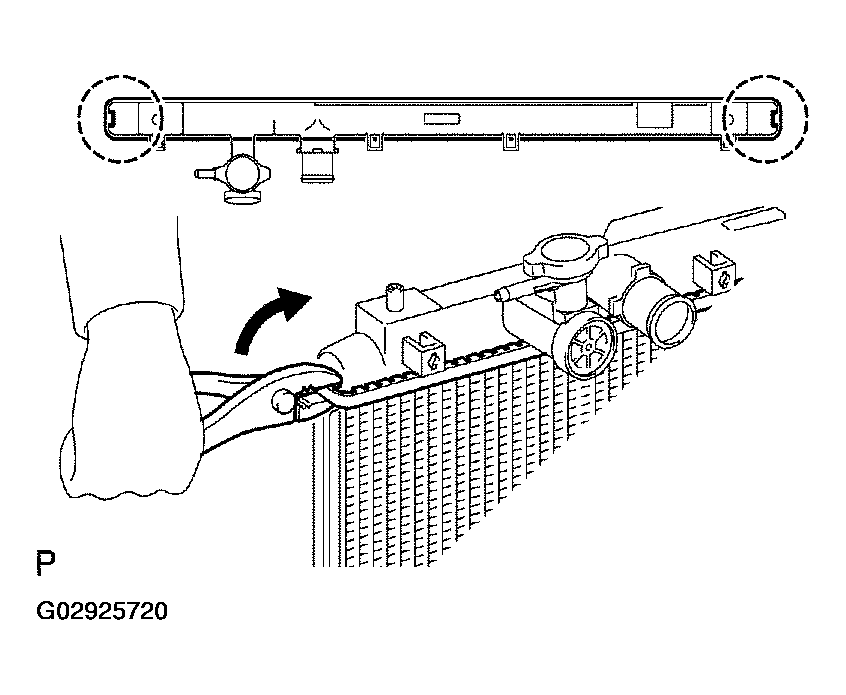 P

G02925720