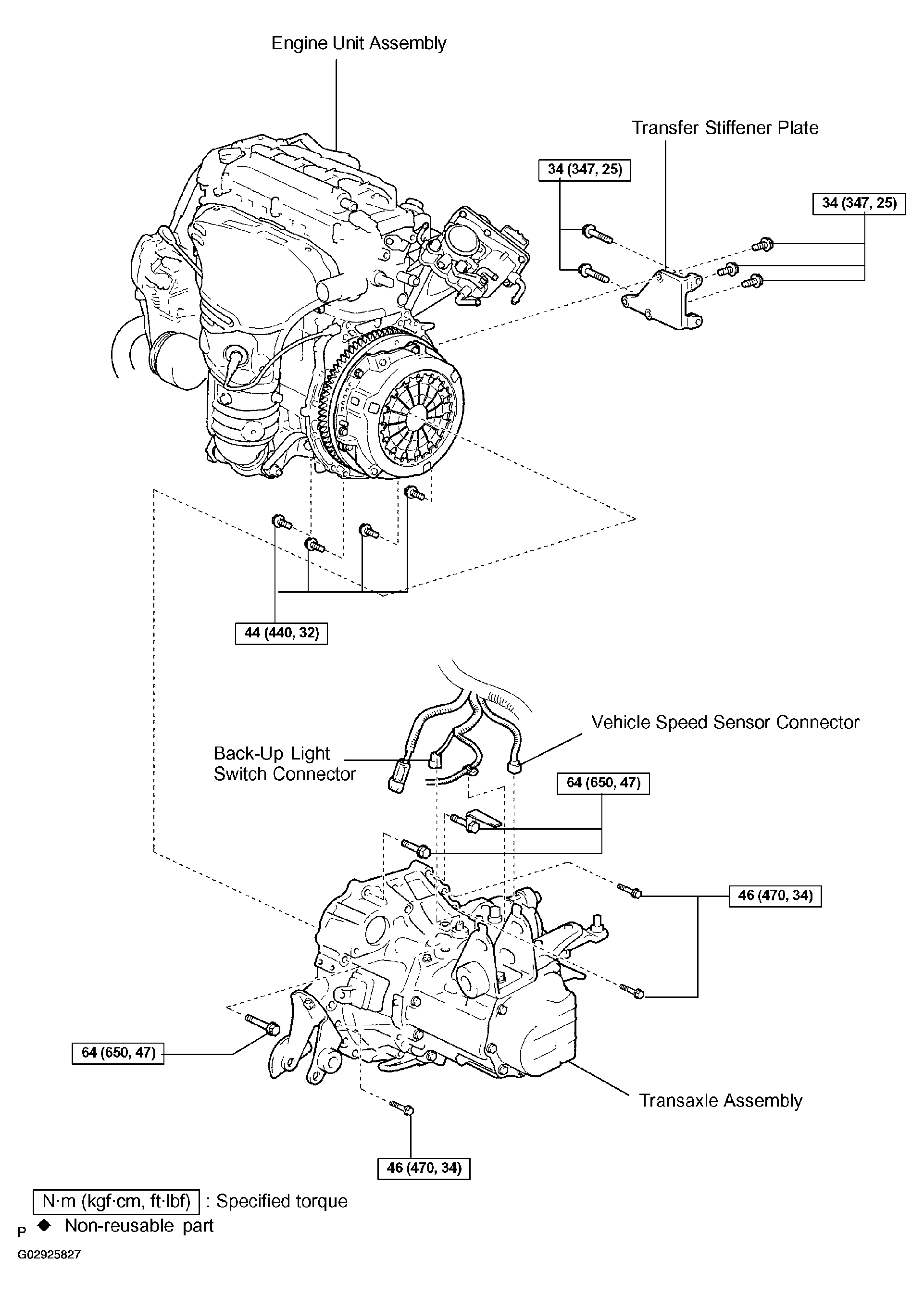 Engine Unit Assembly

Transfer Stiffener Plate

34 (347, 25)

34 (347, 25)

44 (440, 32)

Vehicle Speed Sensor Connector

Back-Up Light Switch Connector

64 (650, 47)

46 (470, 34)

64 (650, 47)

Transaxle Assembly

46 (470, 34)

N·m (kgf·cm, ft·lbf) : Specified torque

P ◆ Non-reusable part

G02925827