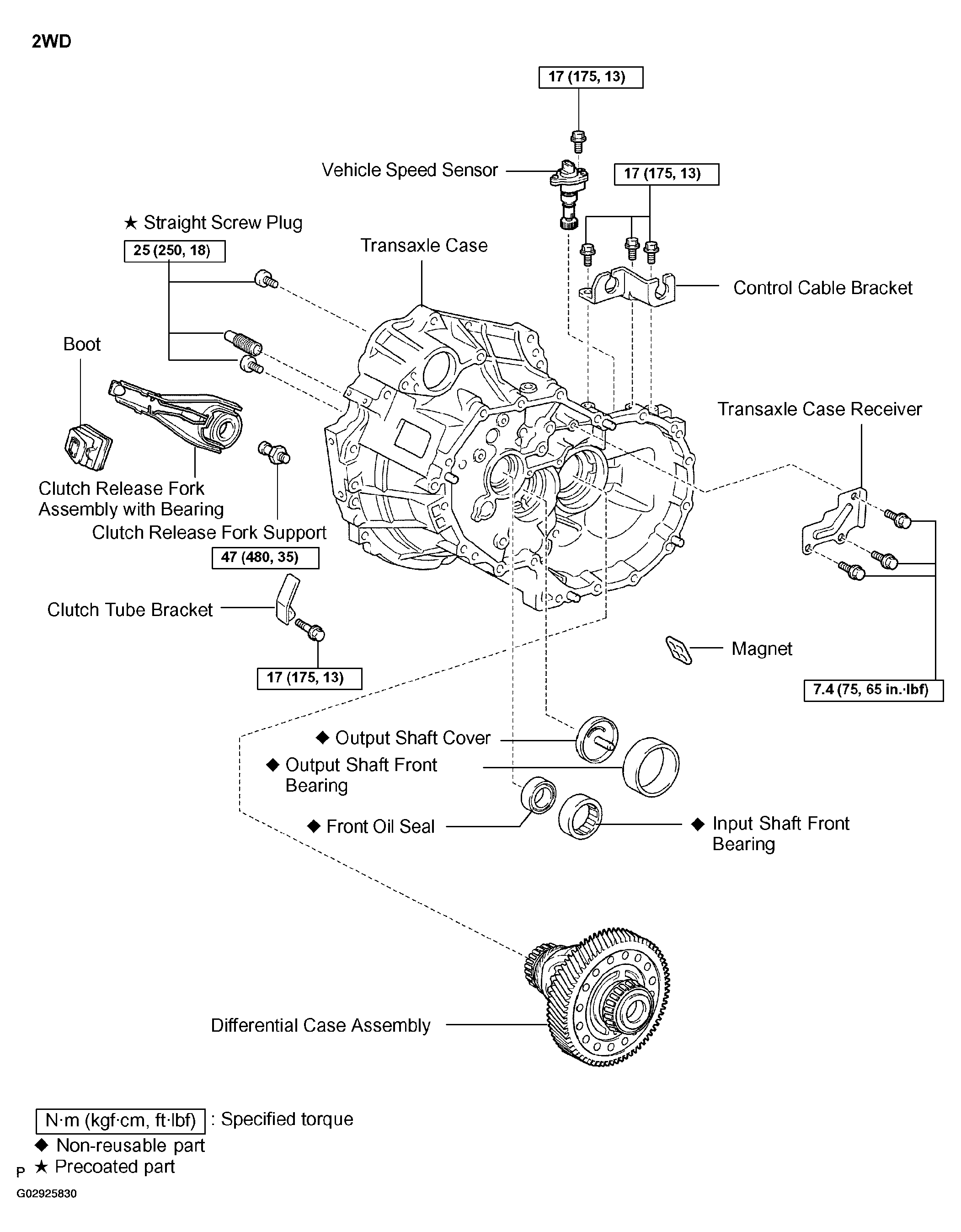 2WD

17 (175, 13)

Vehicle Speed Sensor

17 (175, 13)

★ Straight Screw Plug

25 (250, 18)

Transaxle Case

Control Cable Bracket

Boot

Transaxle Case Receiver

Clutch Release Fork Assembly with Bearing

Clutch Release Fork Support

47 (480, 35)

Clutch Tube Bracket

17 (175, 13)

Magnet

7.4 (75, 65 in.·lbf)

◆ Output Shaft Cover

◆ Output Shaft Front Bearing

◆ Front Oil Seal

◆ Input Shaft Front Bearing

Differential Case Assembly

N·m (kgf·cm, ft·lbf) : Specified torque

◆ Non-reusable part

P ★ Precoated part

G02925830