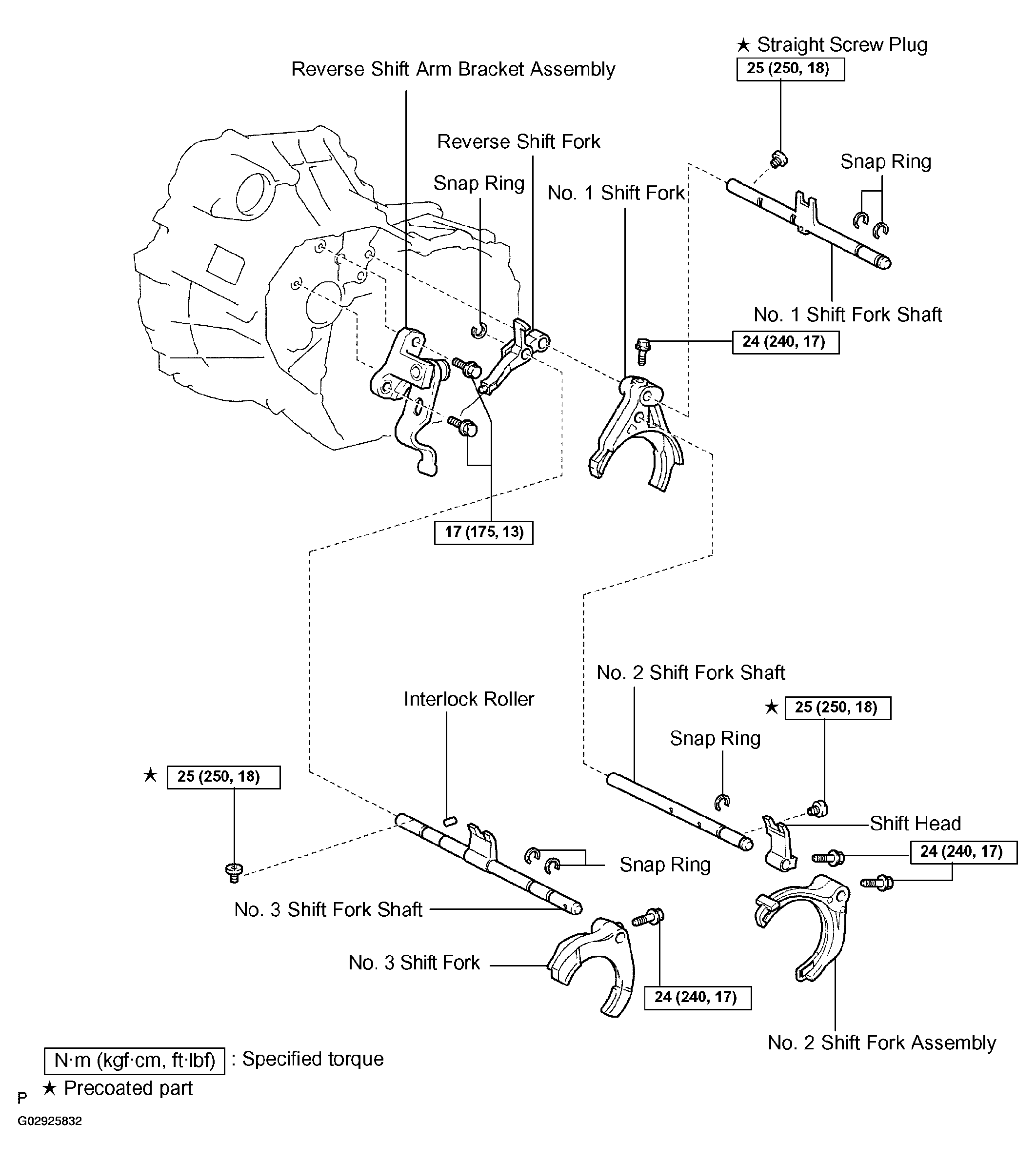 ★ Straight Screw Plug
25 (250, 18)
Reverse Shift Arm Bracket Assembly
Reverse Shift Fork
Snap Ring
Snap Ring
No. 1 Shift Fork
No. 1 Shift Fork Shaft
24 (240, 17)
17 (175, 13)
No. 2 Shift Fork Shaft
Interlock Roller
★ 25 (250, 18)
Snap Ring
★ 25 (250, 18)
Shift Head
24 (240, 17)
Snap Ring
No. 3 Shift Fork Shaft
No. 3 Shift Fork
24 (240, 17)
No. 2 Shift Fork Assembly
N·m (kgf·cm, ft·lbf) : Specified torque
★ Precoated part
P
G02925832