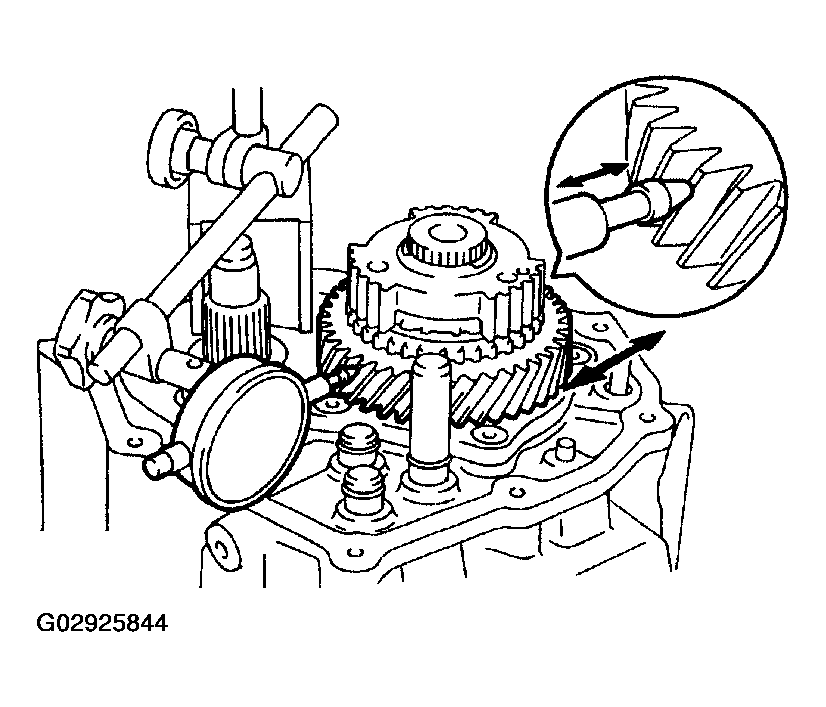 G02925844