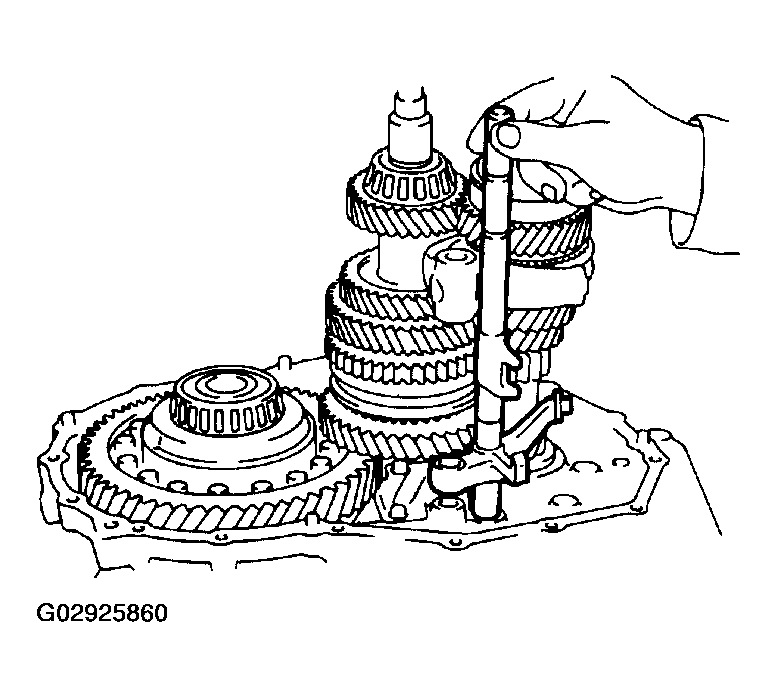 G02925860