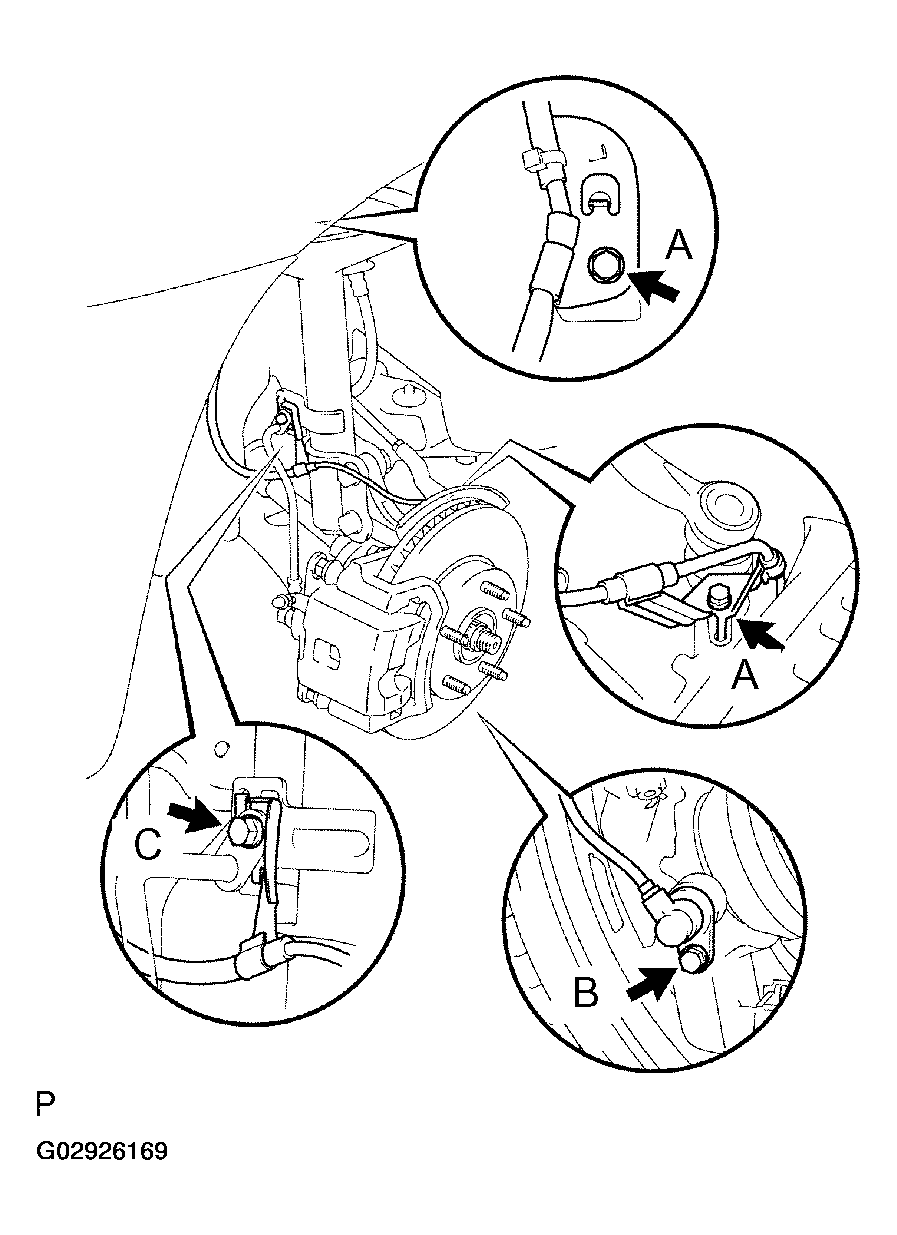 A

A

C

B

P

G02926169