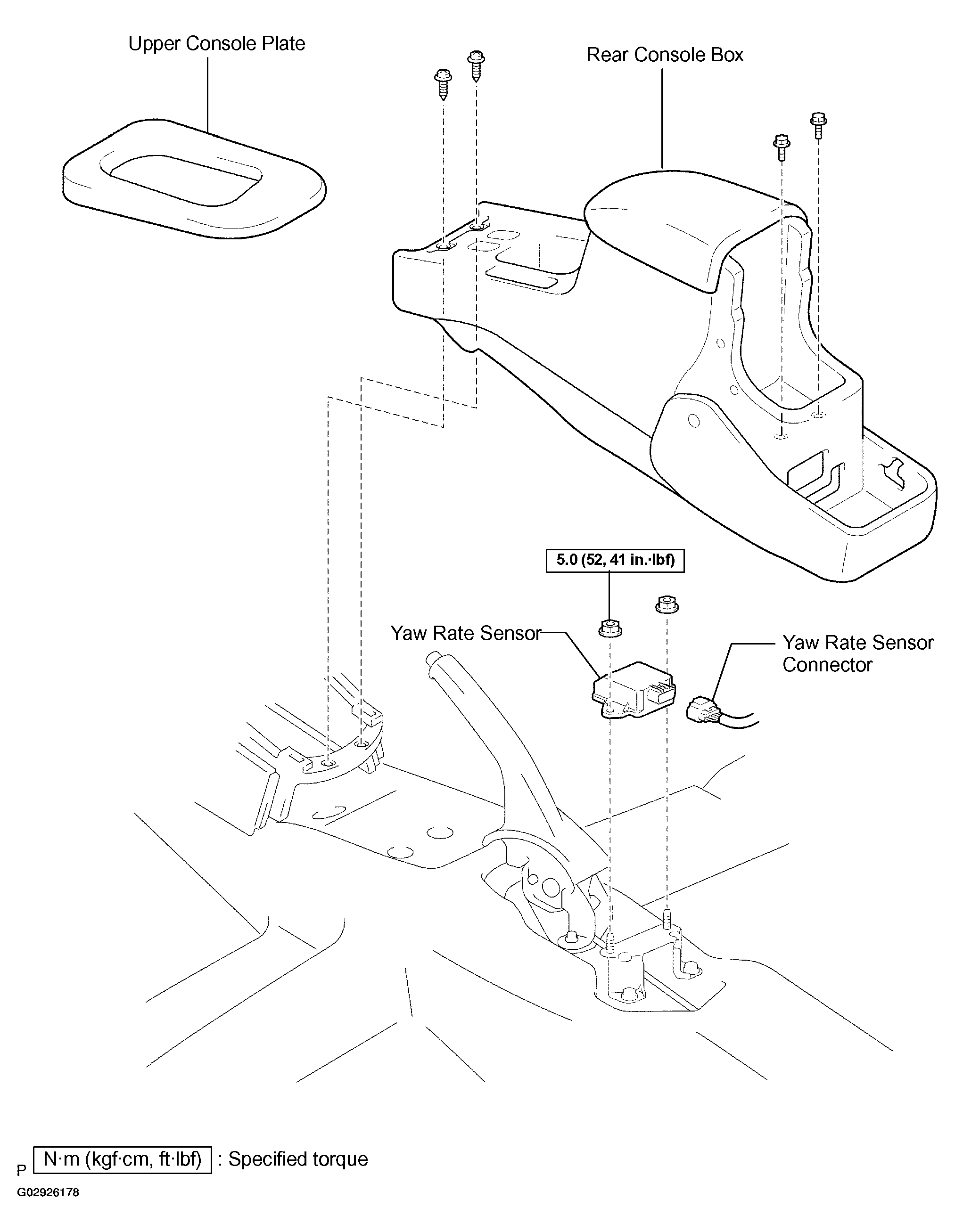 Upper Console Plate

Rear Console Box

5.0 (52, 41 in.·lbf)

Yaw Rate Sensor

Yaw Rate Sensor Connector

P N·m (kgf·cm, ft·lbf) : Specified torque

G02926178