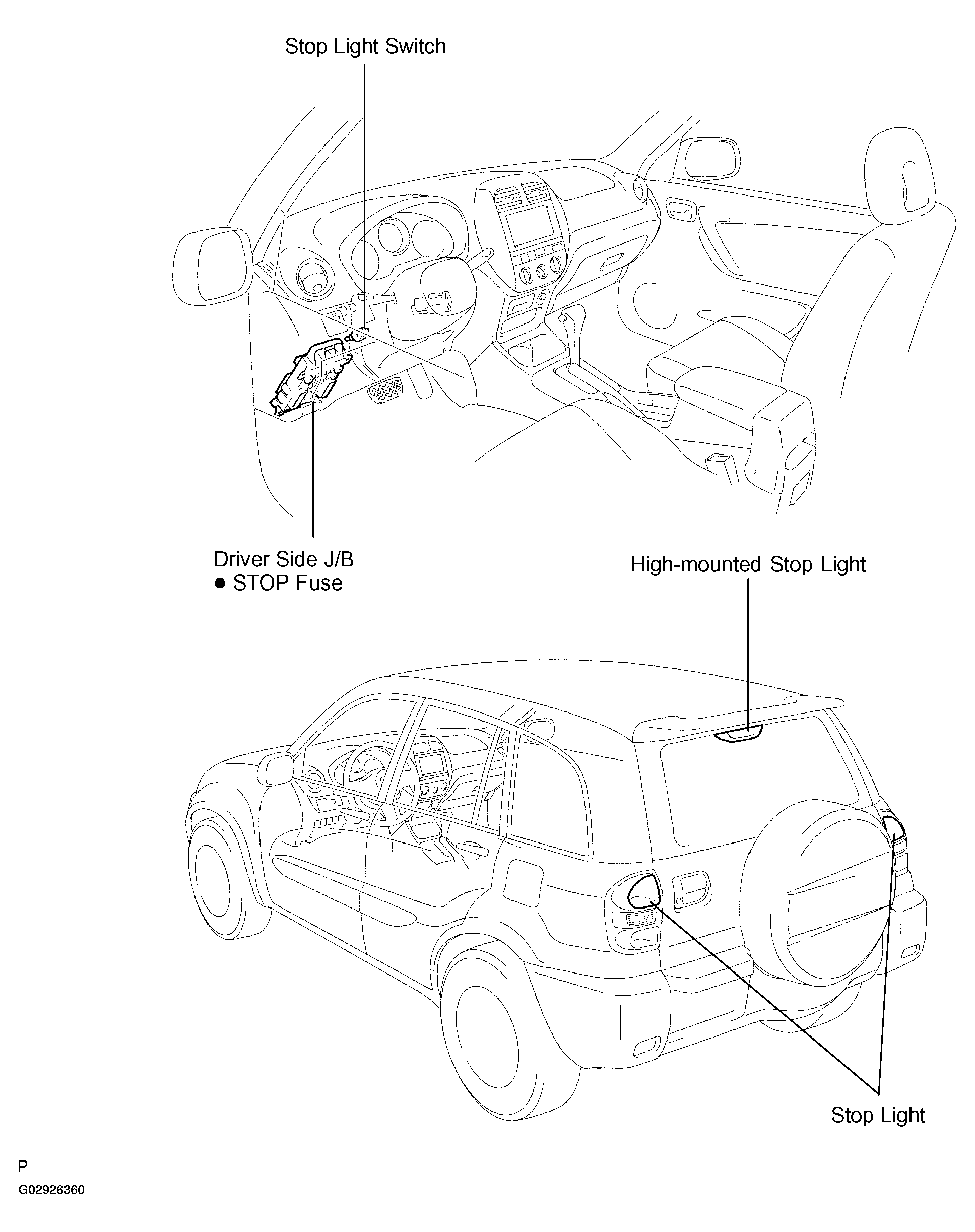 Stop Light Switch

Driver Side J/B
● STOP Fuse

High-mounted Stop Light

Stop Light

P

G02926360