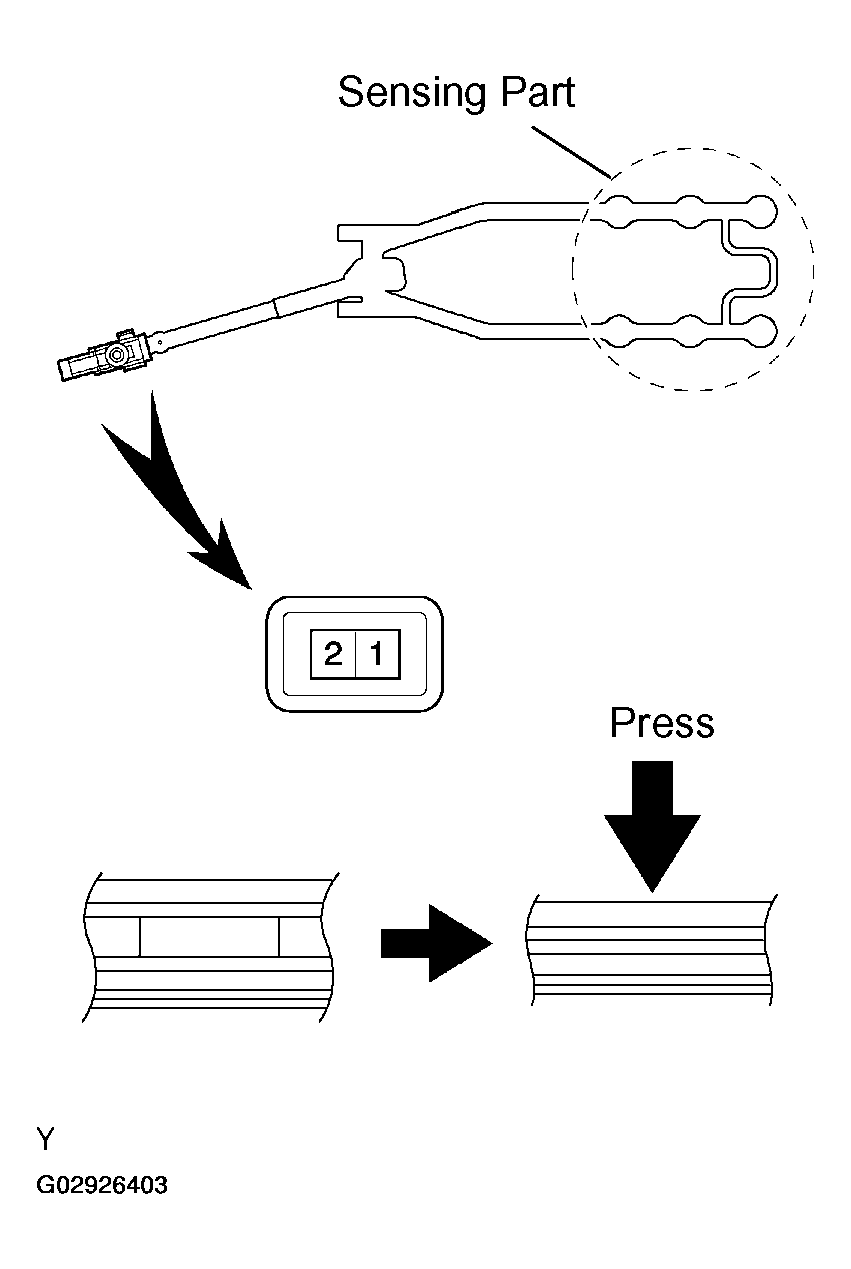 Sensing Part

2 1

Press

Y

G02926403