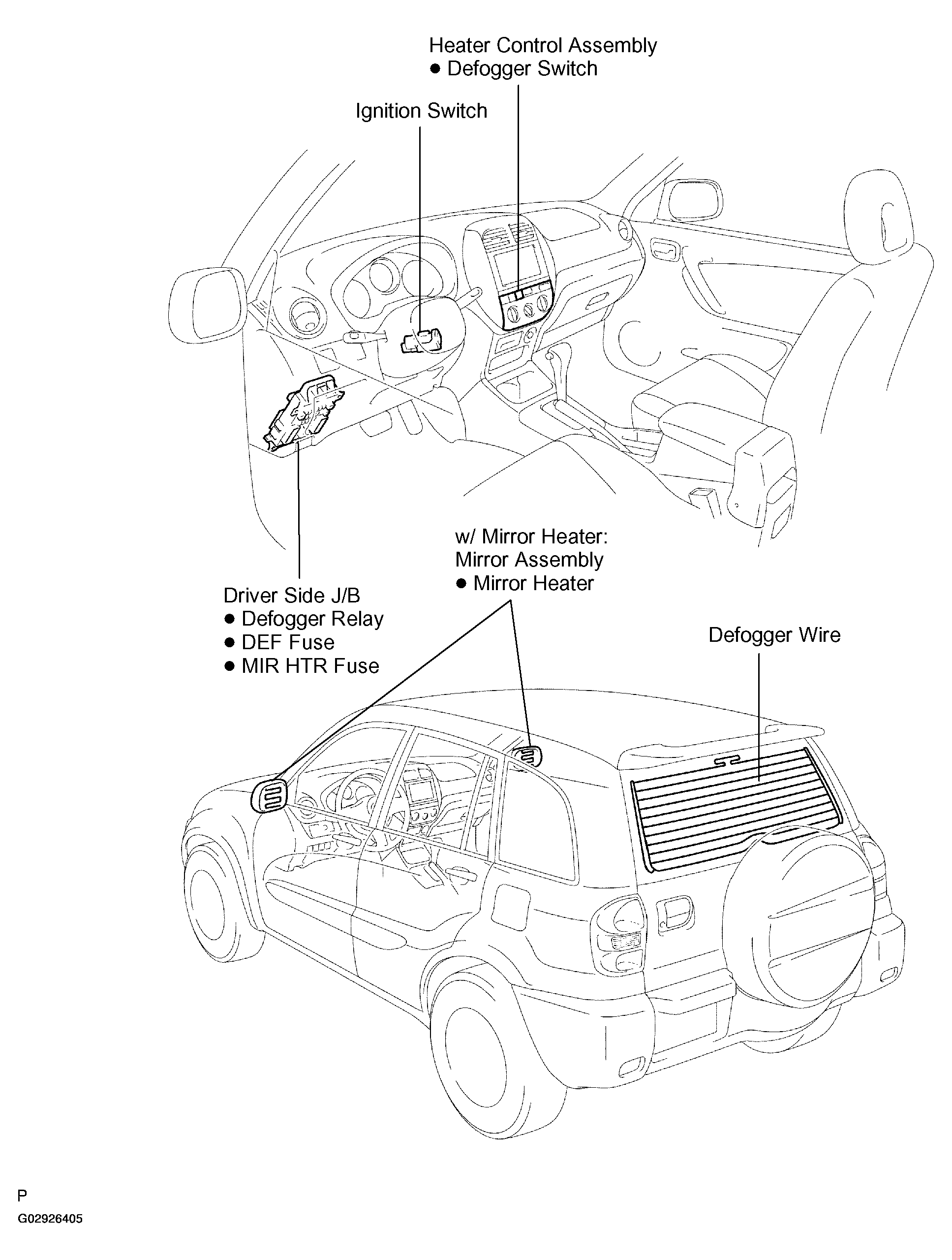 Heater Control Assembly
● Defogger Switch

Ignition Switch

w/ Mirror Heater:
Mirror Assembly
● Mirror Heater

Driver Side J/B
● Defogger Relay
● DEF Fuse
● MIR HTR Fuse

Defogger Wire

P
G02926405