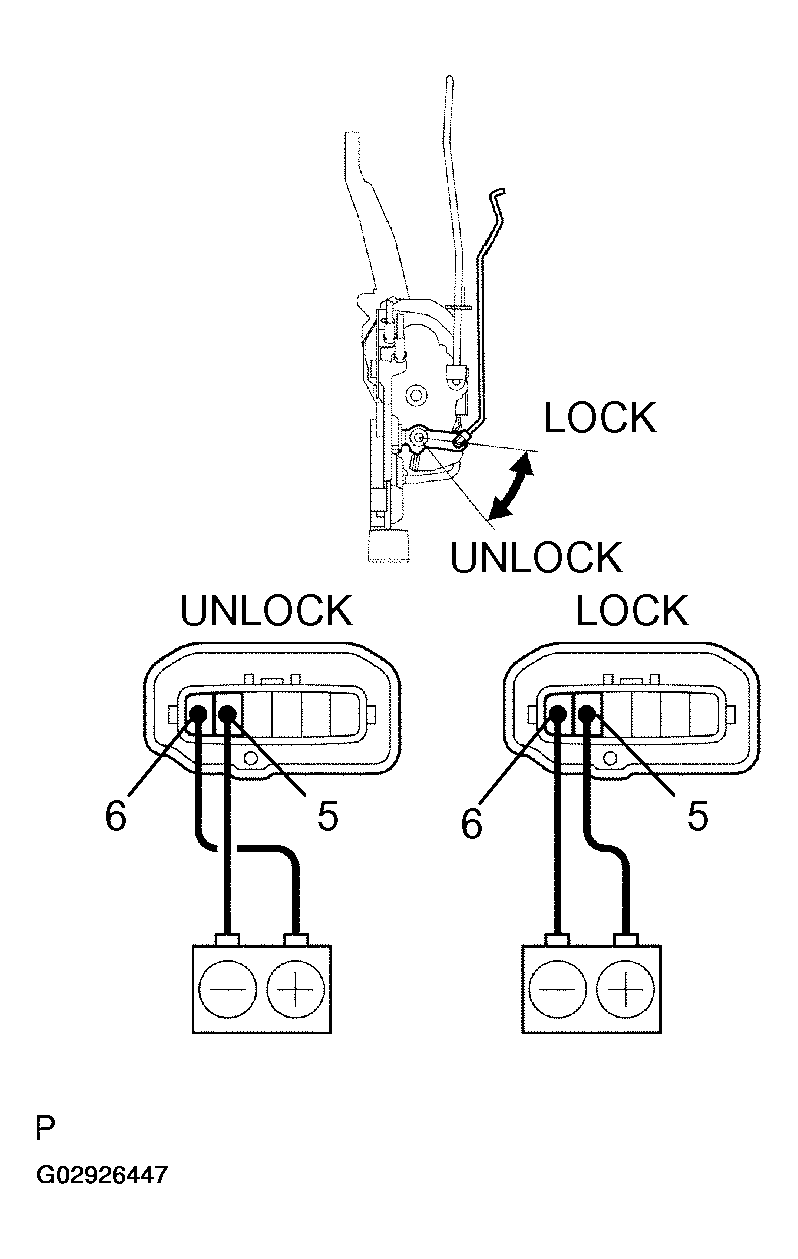 LOCK
UNLOCK
UNLOCK
6
5
LOCK
6
5
P
G02926447