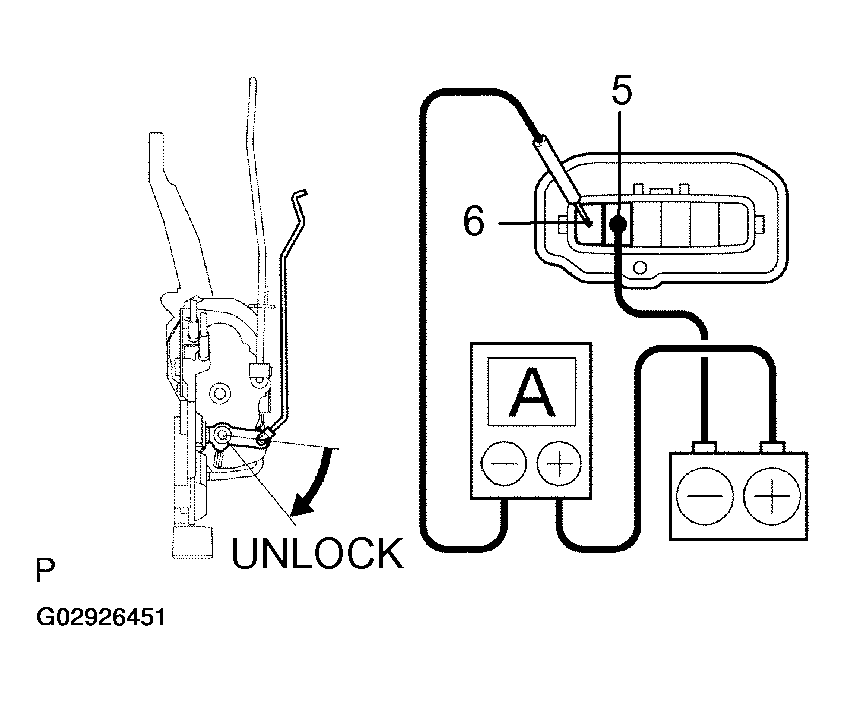 5
6
A
UNLOCK
P
G02926451