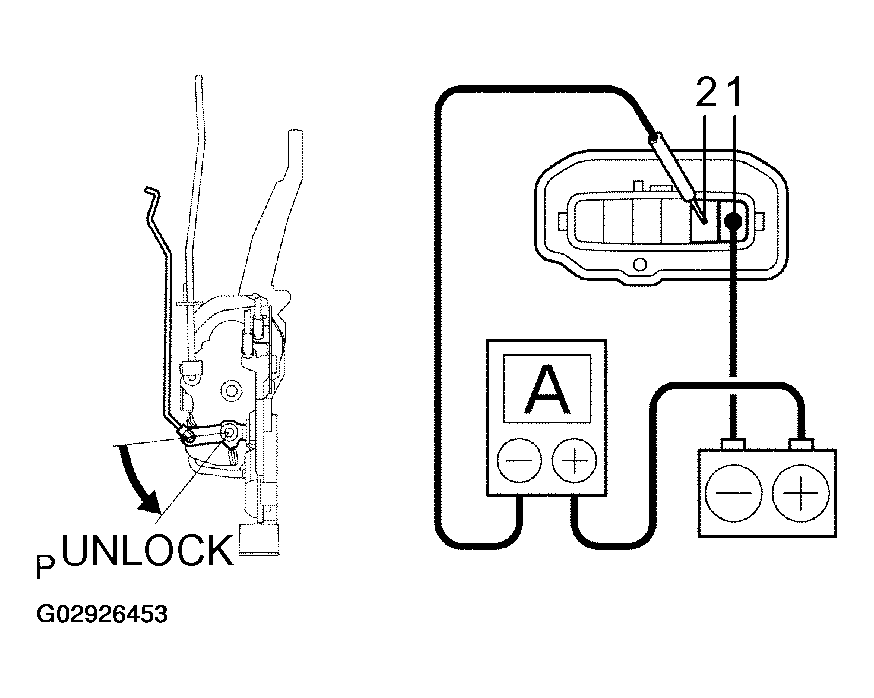 2 1

A

P UNLOCK

G02926453