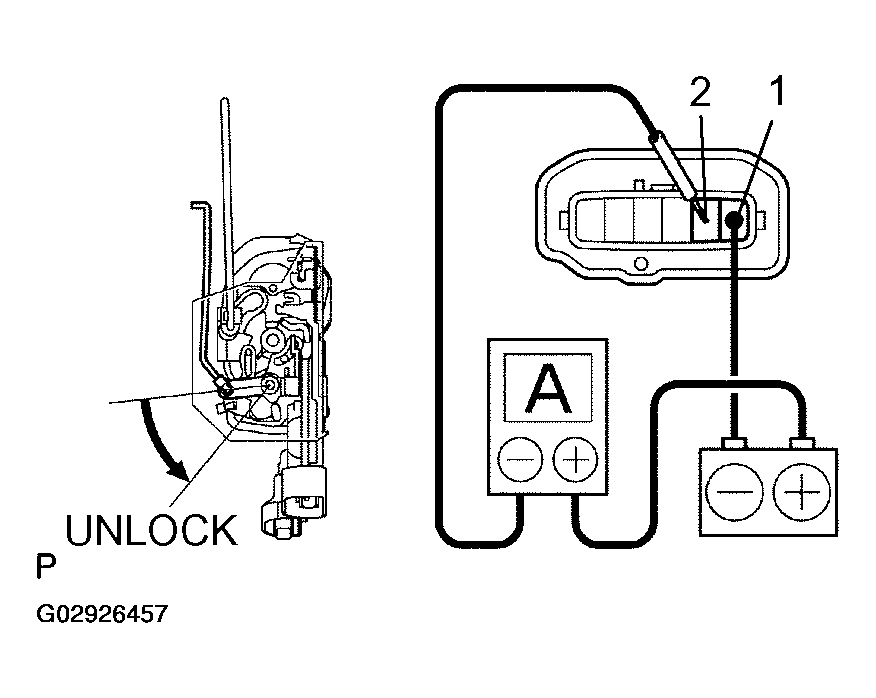 2
1
A
UNLOCK
P
G02926457