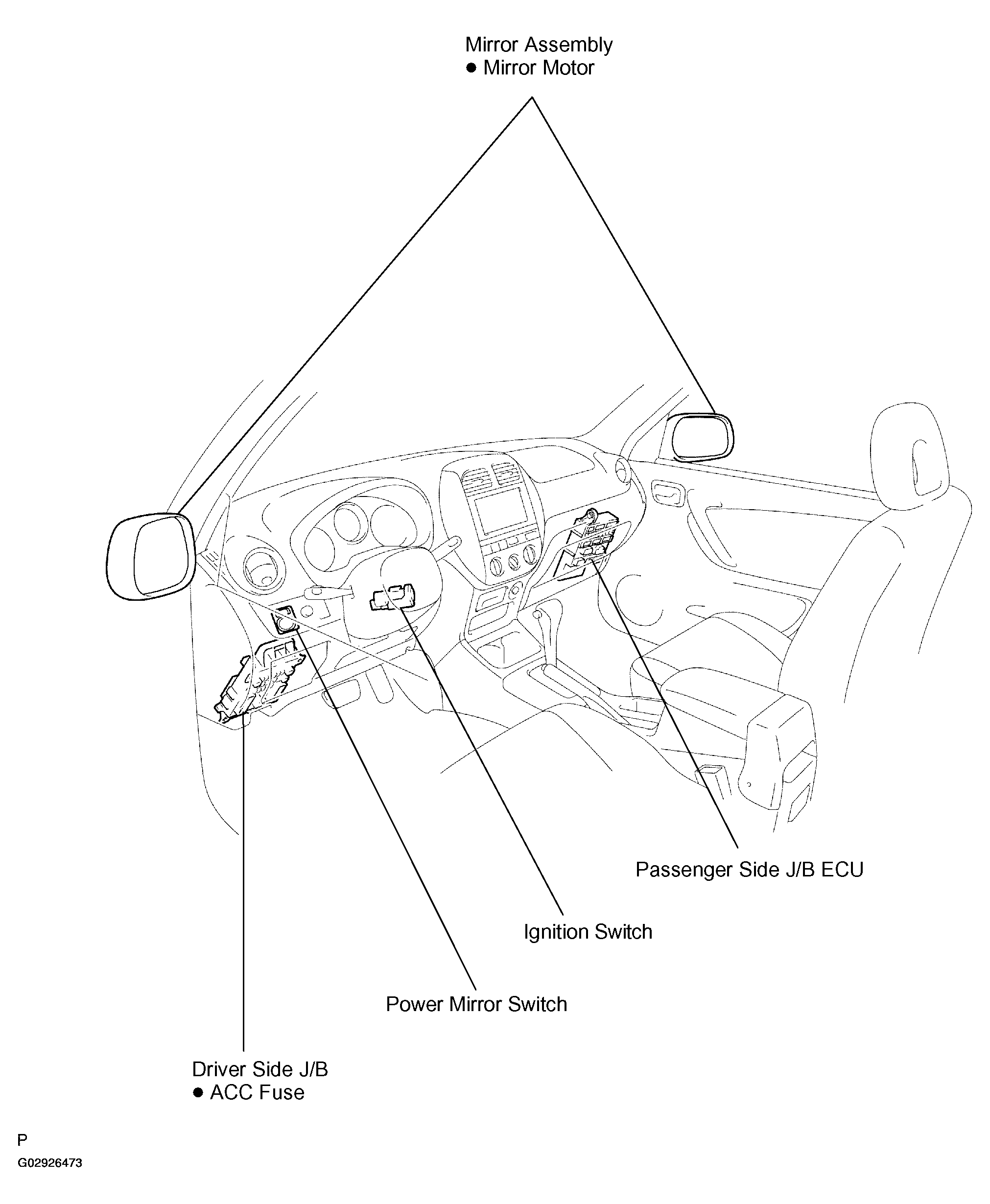 Mirror Assembly
● Mirror Motor

Passenger Side J/B ECU

Ignition Switch

Power Mirror Switch

Driver Side J/B
● ACC Fuse

P
G02926473