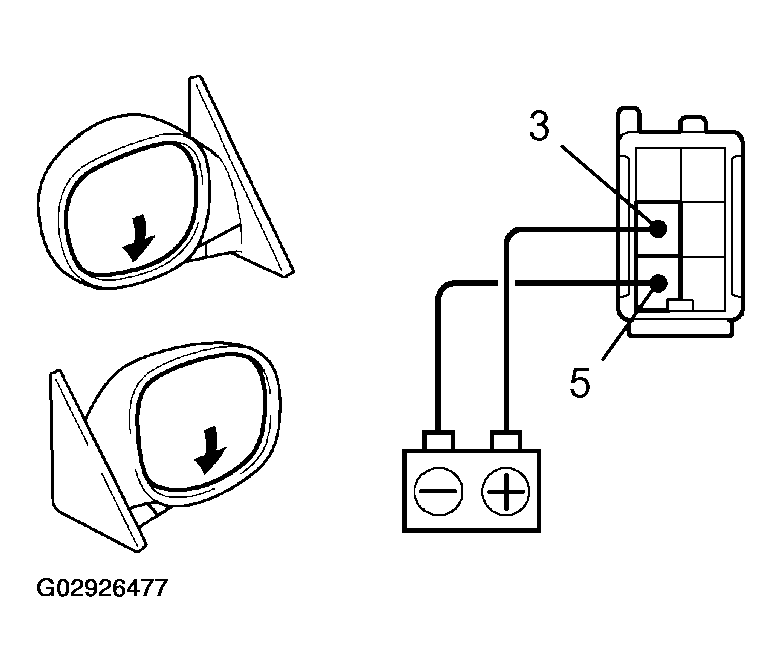 3

5

−  +

G02926477