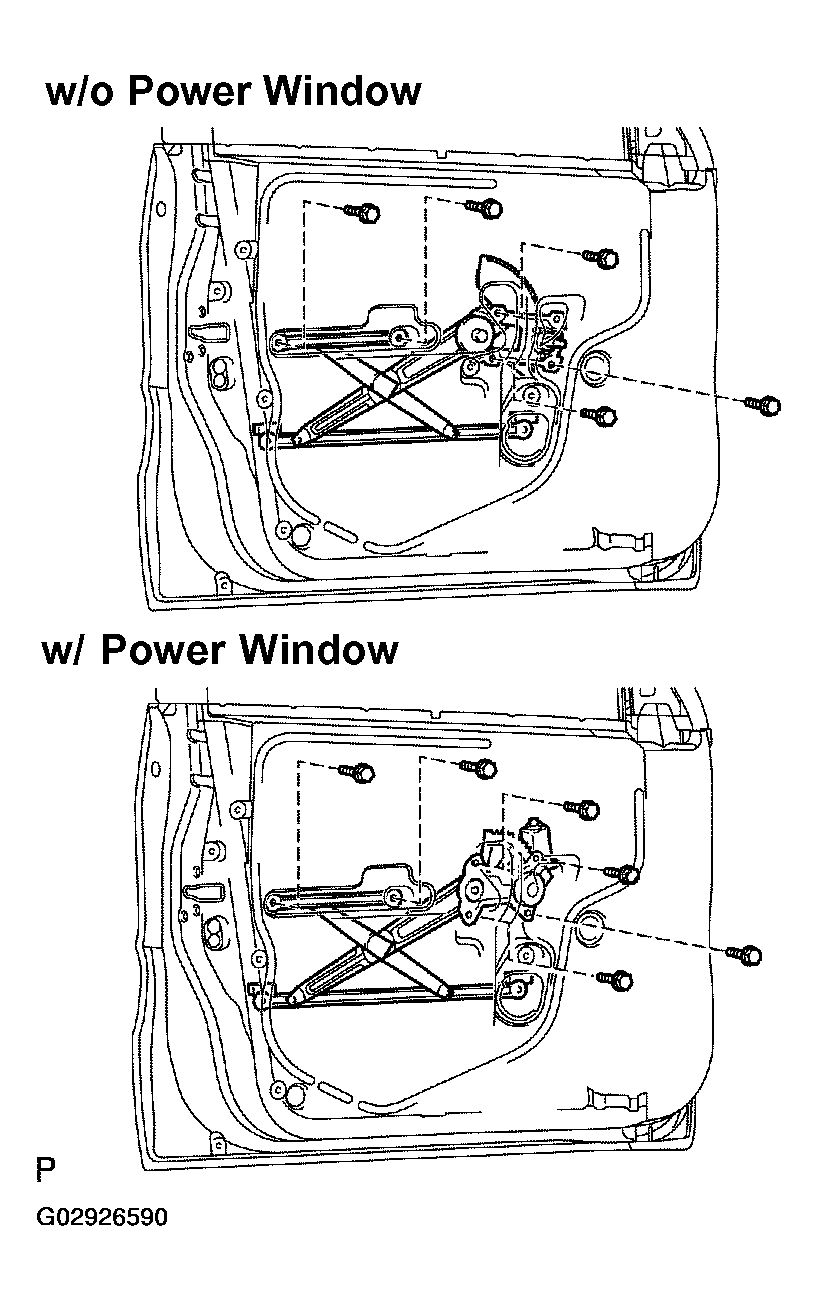 w/o Power Window

w/ Power Window

P

G02926590