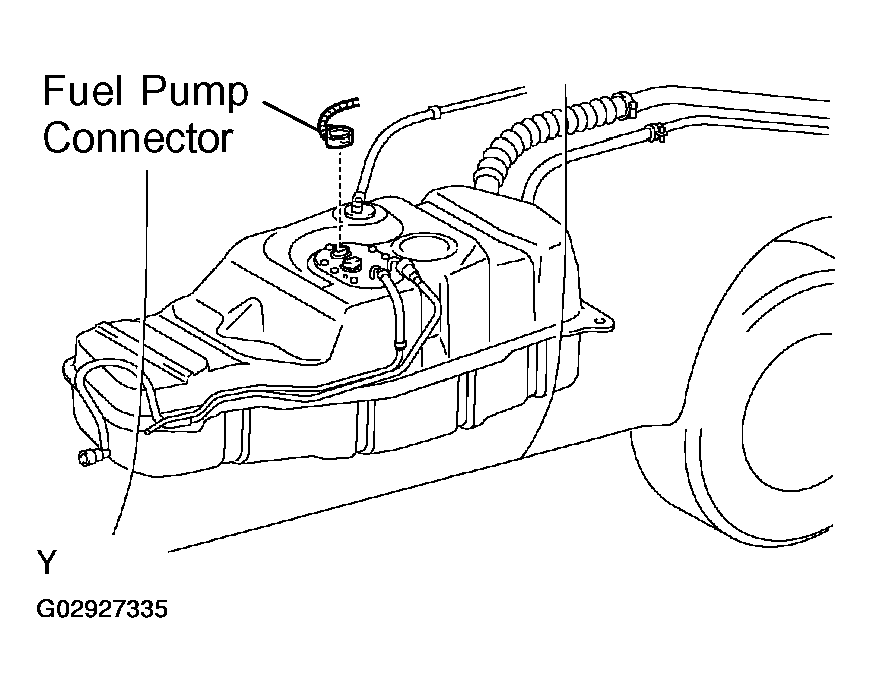 Fuel Pump
Connector

Y

G02927335