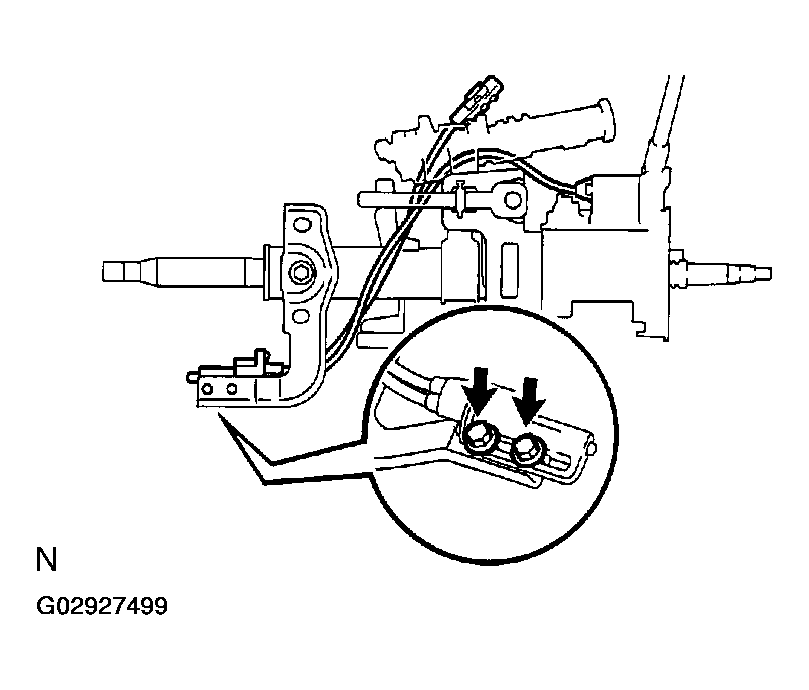 N

G02927499