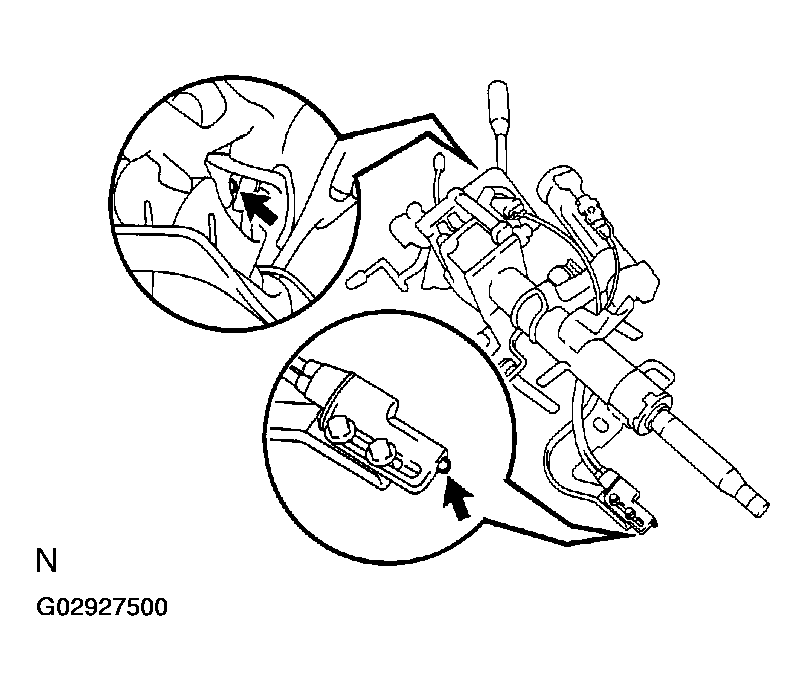 N

G02927500