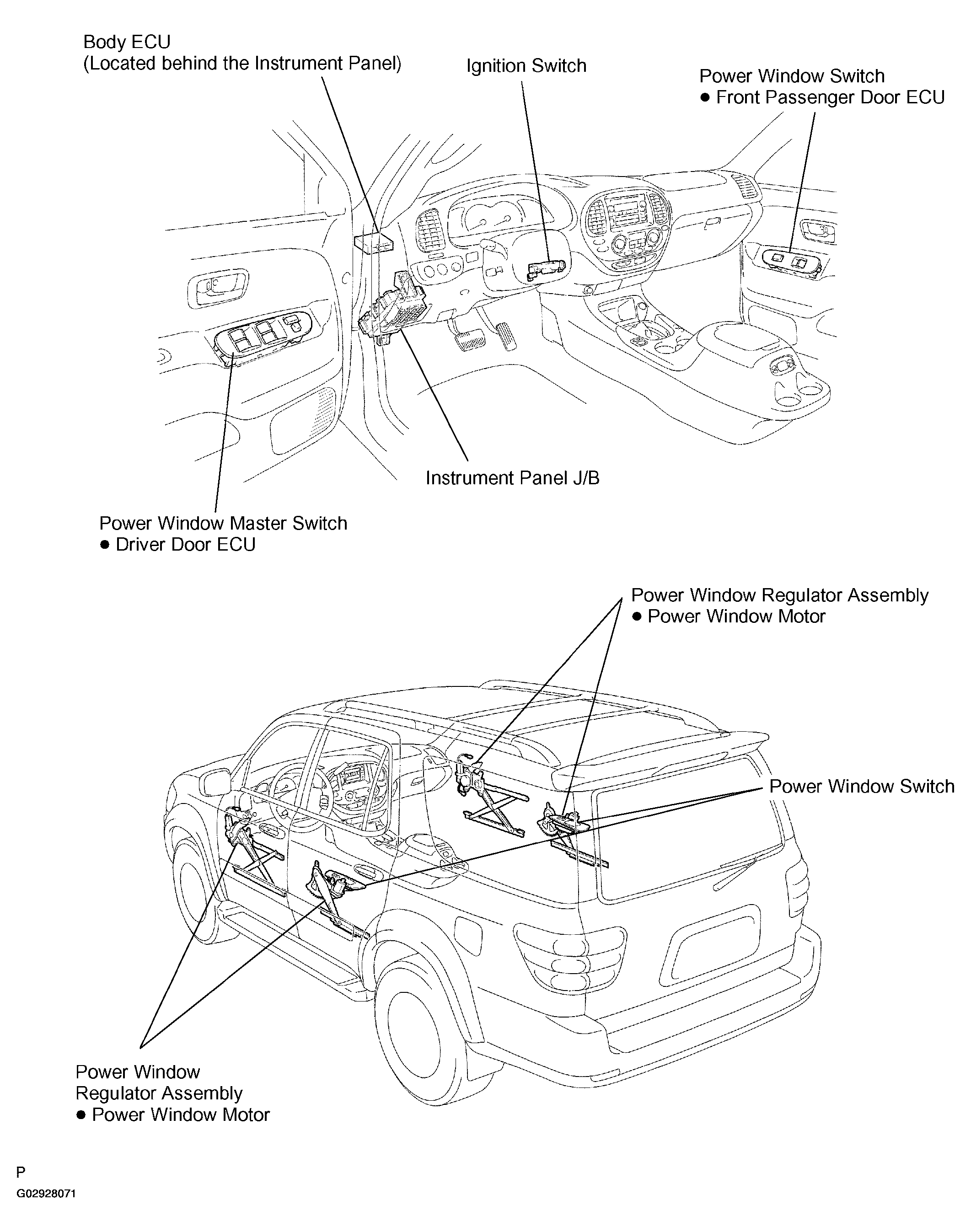 Body ECU
(Located behind the Instrument Panel)

Ignition Switch

Power Window Switch
● Front Passenger Door ECU

Instrument Panel J/B

Power Window Master Switch
● Driver Door ECU

Power Window Regulator Assembly
● Power Window Motor

Power Window Switch

Power Window
Regulator Assembly
● Power Window Motor

P
G02928071