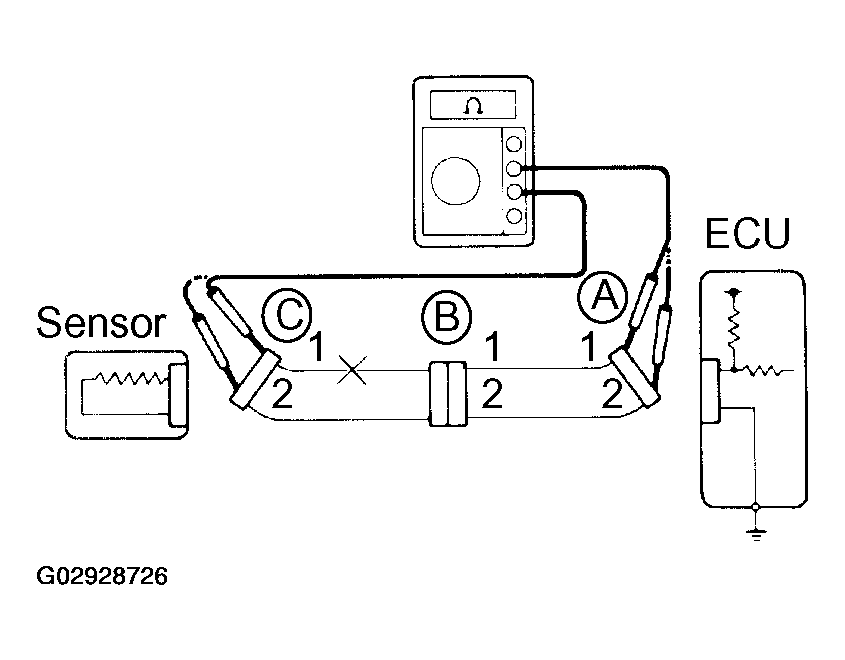 Ω

ECU

Sensor

C

B

A

1

1

1

2

2

2

G02928726