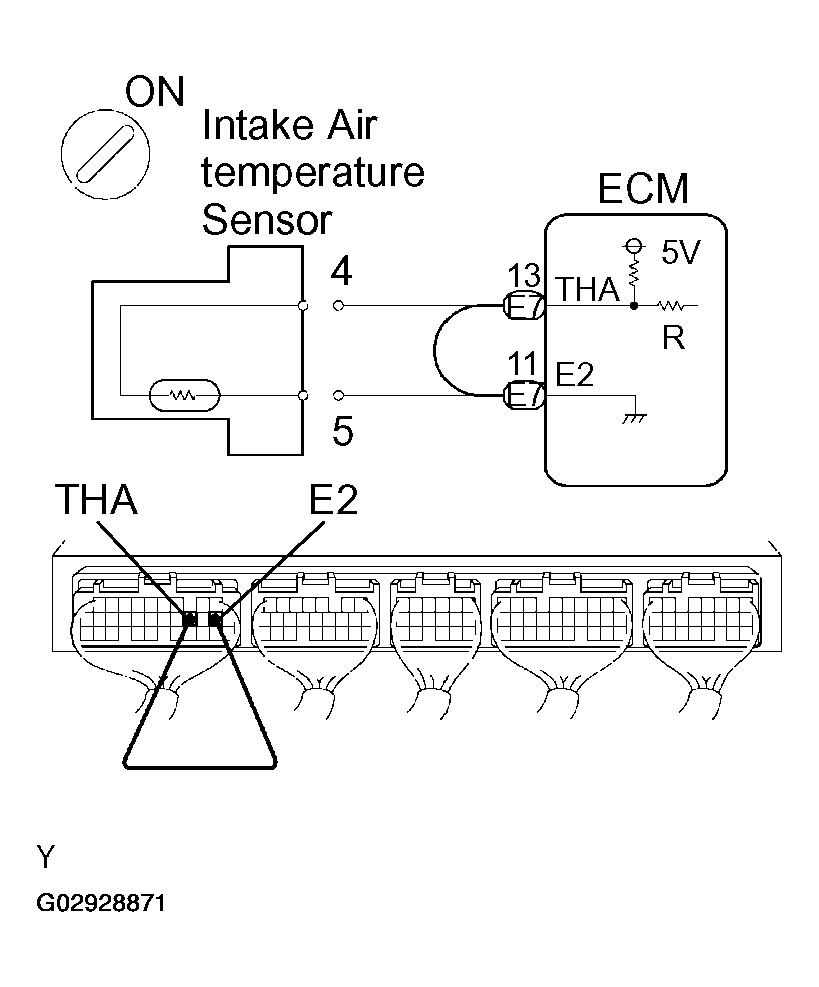 ON

Intake Air temperature Sensor

ECM

4

5

13
E7
THA

5V

R

11
E7
E2

THA

E2

Y

G02928871