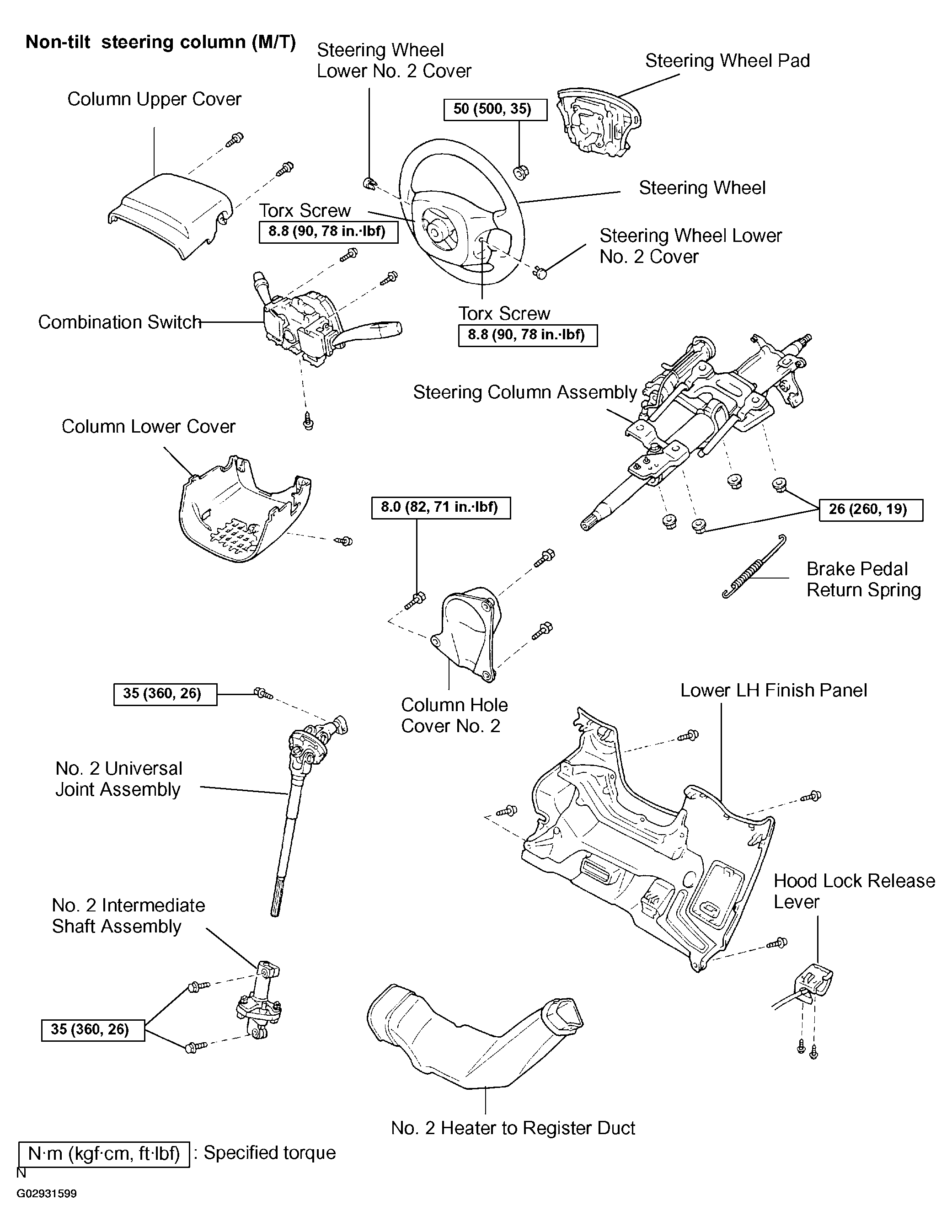 Non-tilt steering column (M/T)

Steering Wheel Lower No. 2 Cover

Steering Wheel Pad

Column Upper Cover

50 (500, 35)

Steering Wheel

Torx Screw
8.8 (90, 78 in.·lbf)

Steering Wheel Lower No. 2 Cover

Combination Switch

Torx Screw
8.8 (90, 78 in.·lbf)

Steering Column Assembly

Column Lower Cover

8.0 (82, 71 in.·lbf)

26 (260, 19)

Brake Pedal Return Spring

35 (360, 26)

Column Hole Cover No. 2

Lower LH Finish Panel

No. 2 Universal Joint Assembly

Hood Lock Release Lever

No. 2 Intermediate Shaft Assembly

35 (360, 26)

No. 2 Heater to Register Duct

N·m (kgf·cm, ft·lbf) : Specified torque

N

G02931599