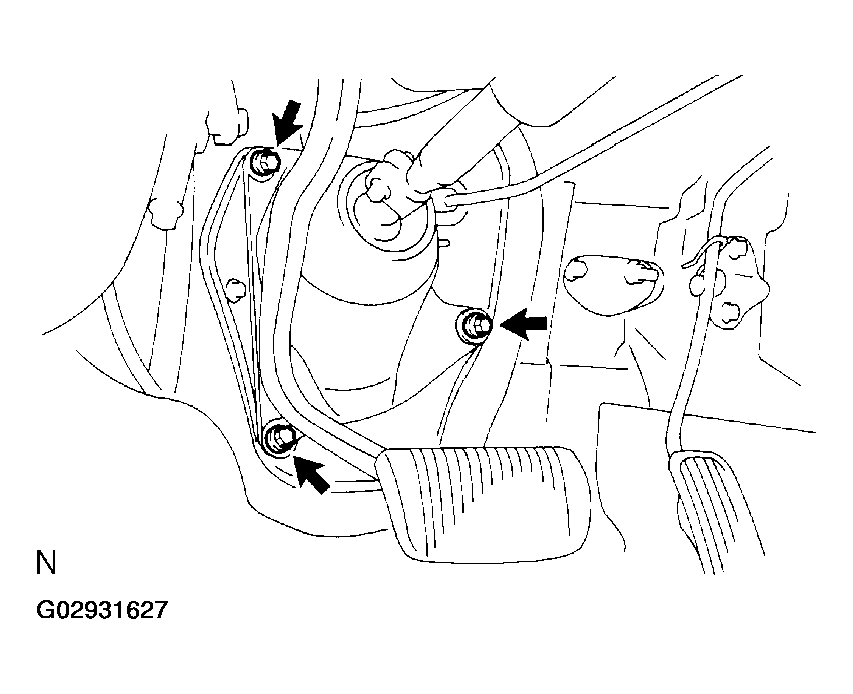 N

G02931627