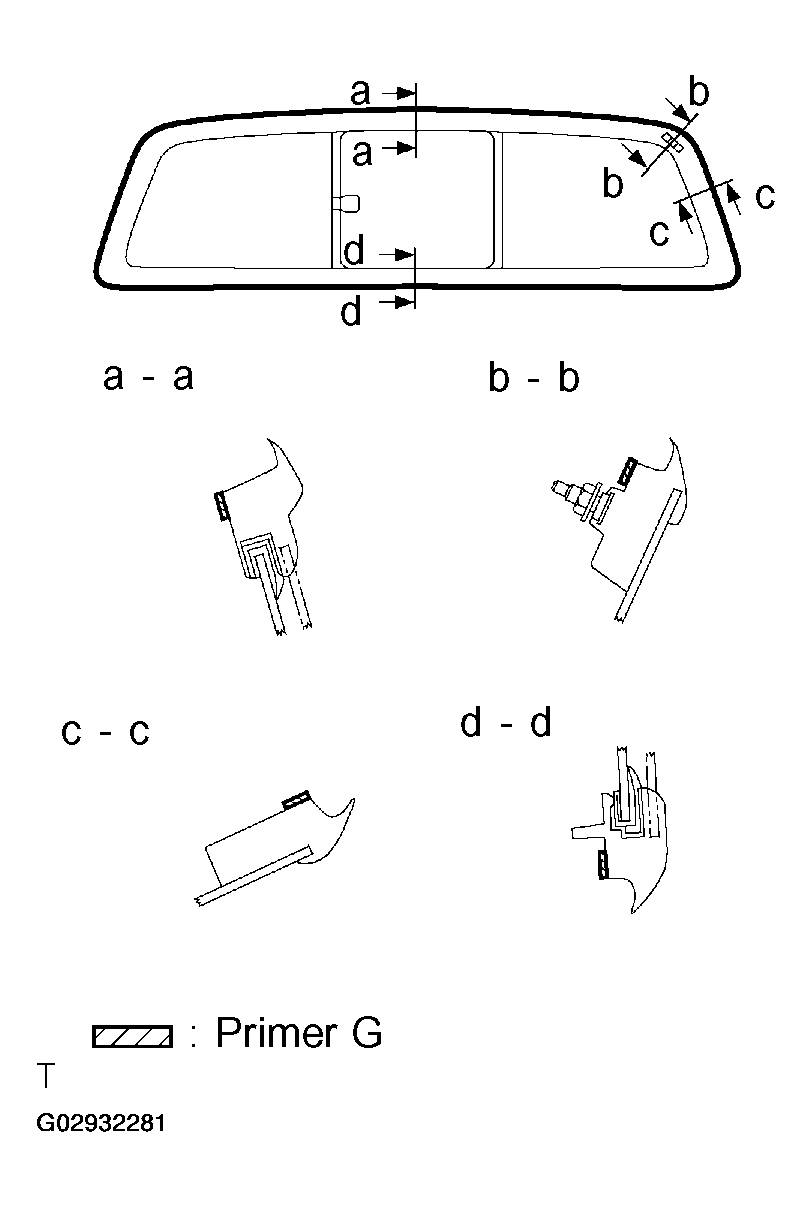 a
a
b
b
c
c
d
d

a - a

b - b

c - c

d - d

: Primer G

T

G02932281