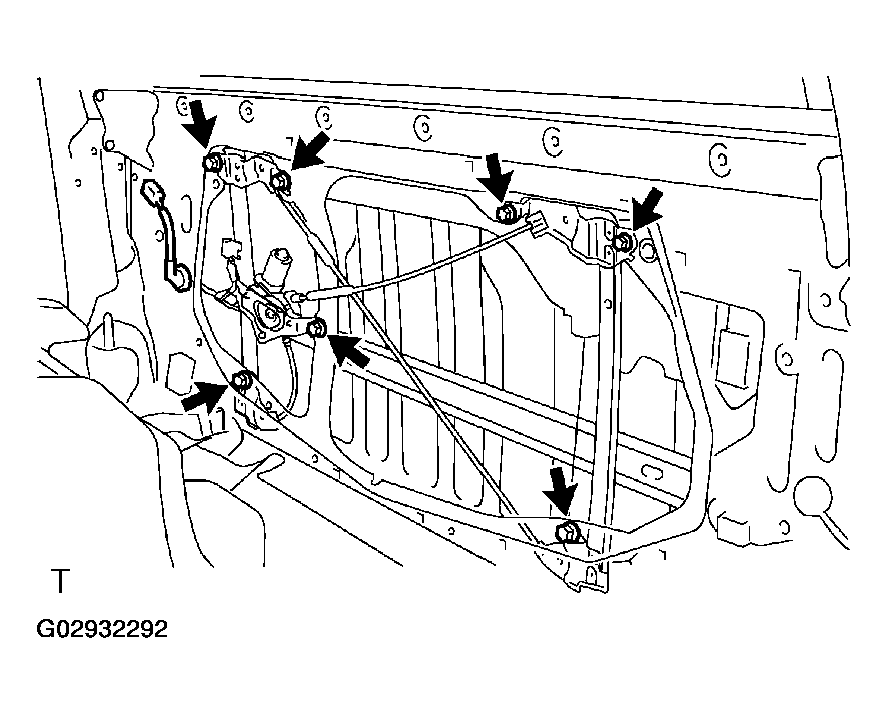 T

G02932292