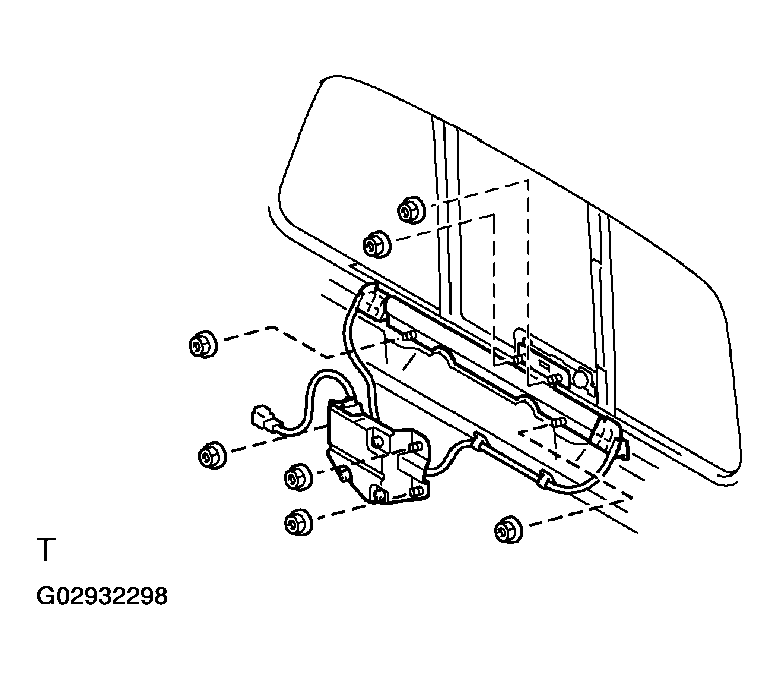 T

G02932298