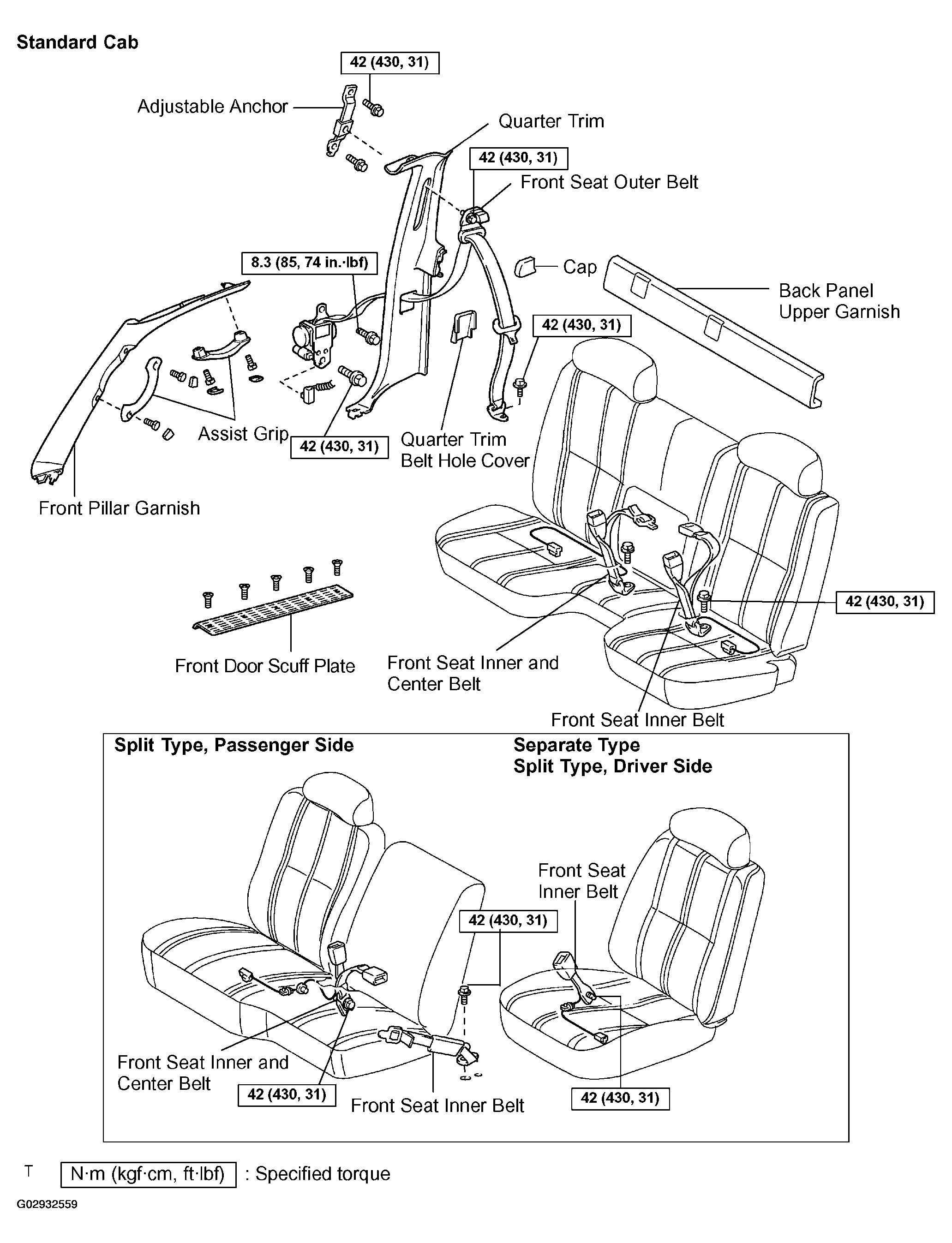 Standard Cab

42 (430, 31)

Adjustable Anchor

Quarter Trim

42 (430, 31)

Front Seat Outer Belt

8.3 (85, 74 in.·lbf)

Cap

Back Panel
Upper Garnish

42 (430, 31)

Assist Grip

42 (430, 31)

Quarter Trim
Belt Hole Cover

Front Pillar Garnish

42 (430, 31)

Front Door Scuff Plate

Front Seat Inner and
Center Belt

Front Seat Inner Belt

Split Type, Passenger Side

Separate Type
Split Type, Driver Side

Front Seat
Inner Belt

42 (430, 31)

Front Seat Inner and
Center Belt

42 (430, 31)

Front Seat Inner Belt

42 (430, 31)

T N·m (kgf·cm, ft·lbf) : Specified torque

G02932559