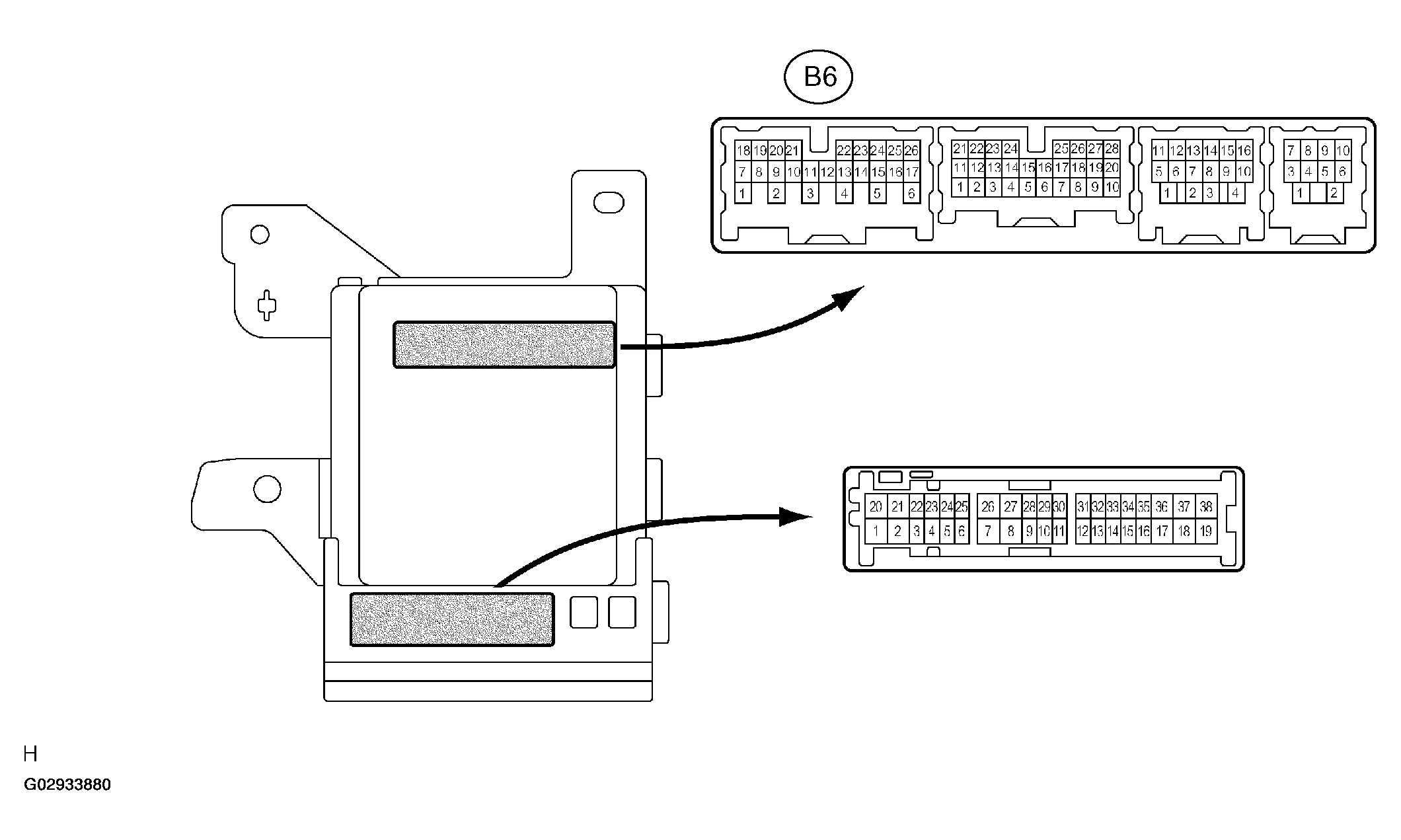 B6

18 19 20 21 22 23 24 25 26
7 8 9 10 11 12 13 14 15 16 17
1 2 3 4 5 6

21 22 23 24 25 26 27 28
11 12 13 14 15 16 17 18 19 20
1 2 3 4 5 6 7 8 9 10

11 12 13 14 15 16
5 6 7 8 9 10
1 2 3 4

7 8 9 10
3 4 5 6
1 2

20 21 22 23 24 25 26 27 28 29 30 31 32 33 34 35 36 37 38
1 2 3 4 5 6 7 8 9 10 11 12 13 14 15 16 17 18 19

H

G02933880