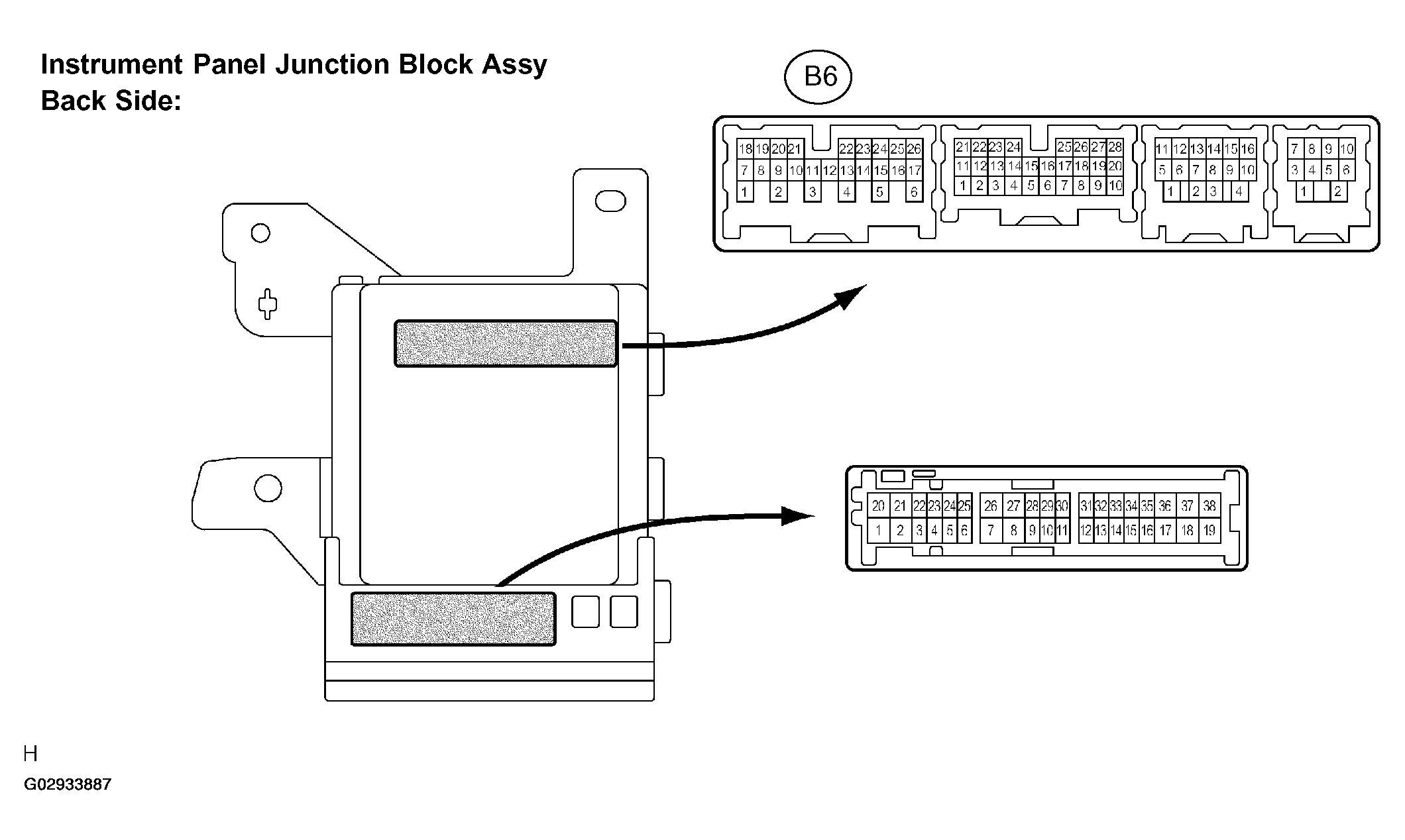 Instrument Panel Junction Block Assy
Back Side:

B6

18 19 20 21 22 23 24 25 26
7 8 9 10 11 12 13 14 15 16 17
1 2 3 4 5 6

21 22 23 24 25 26 27 28
11 12 13 14 15 16 17 18 19 20
1 2 3 4 5 6 7 8 9 10

11 12 13 14 15 16
5 6 7 8 9 10
1 2 3 4

7 8 9 10
3 4 5 6
1 2

20 21 22 23 24 25 26 27 28 29 30 31 32 33 34 35 36 37 38
1 2 3 4 5 6 7 8 9 10 11 12 13 14 15 16 17 18 19

H
G02933887