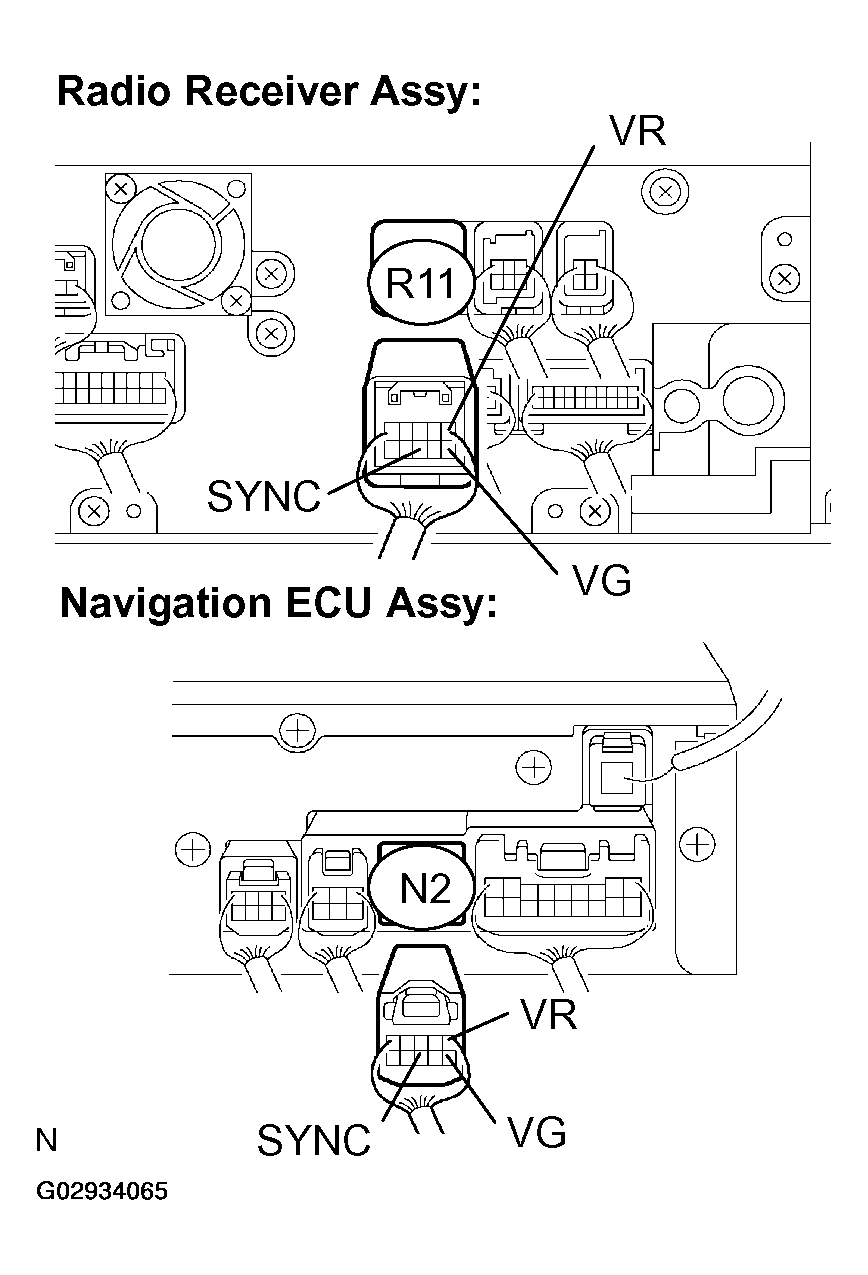 Radio Receiver Assy:

VR

R11

SYNC

VG

Navigation ECU Assy:

N2

VR

SYNC

VG

N

G02934065