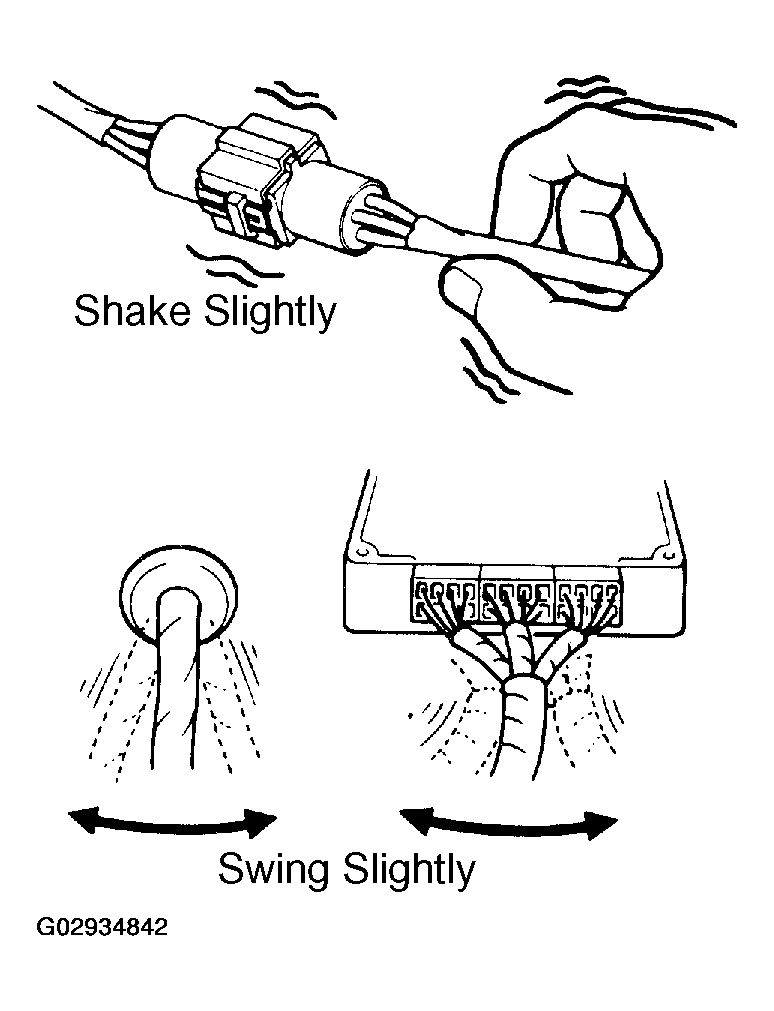 Shake Slightly

Swing Slightly

G02934842