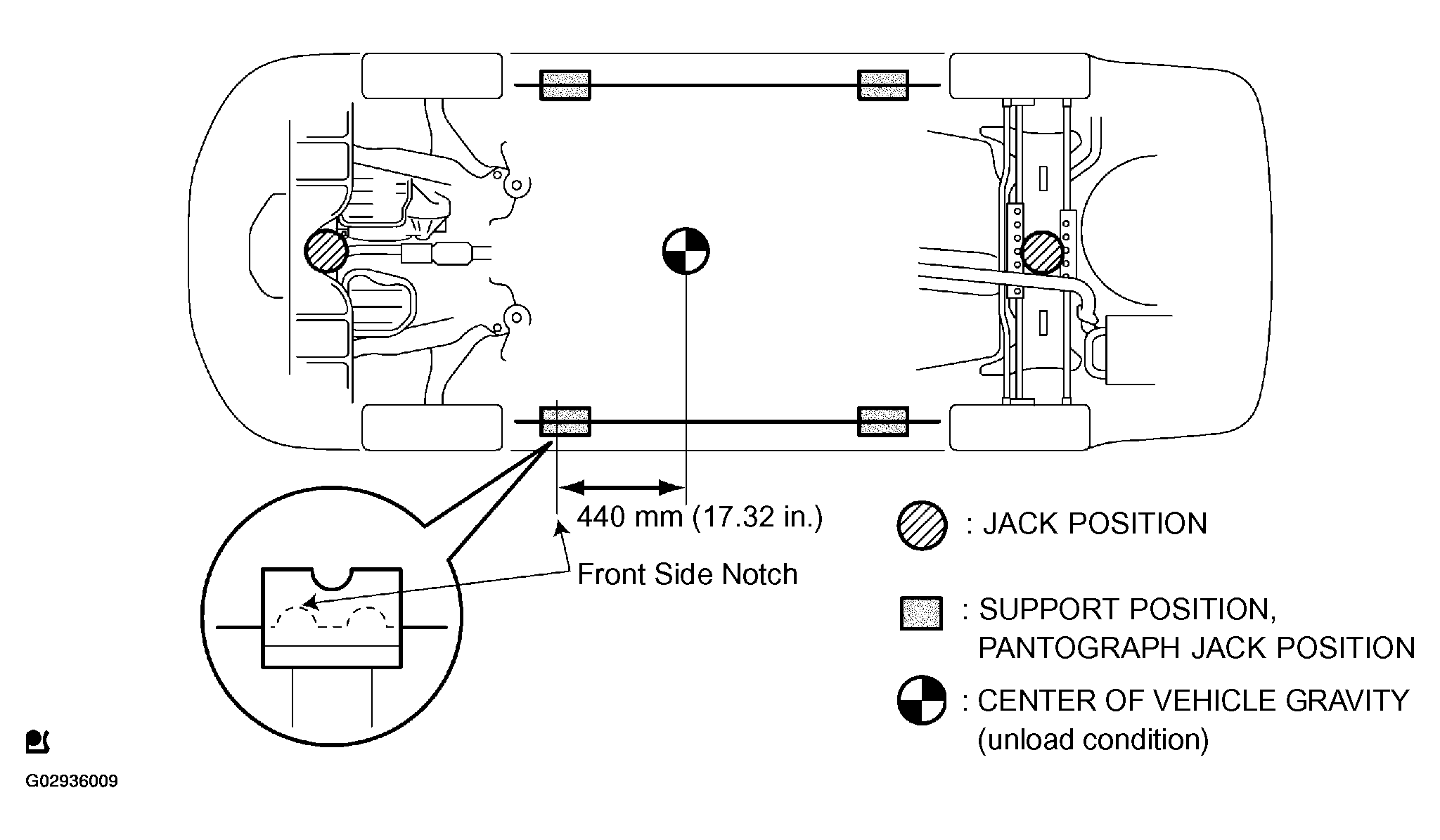 440 mm (17.32 in.)

Front Side Notch

: JACK POSITION

: SUPPORT POSITION, PANTOGRAPH JACK POSITION

: CENTER OF VEHICLE GRAVITY (unload condition)

G02936009