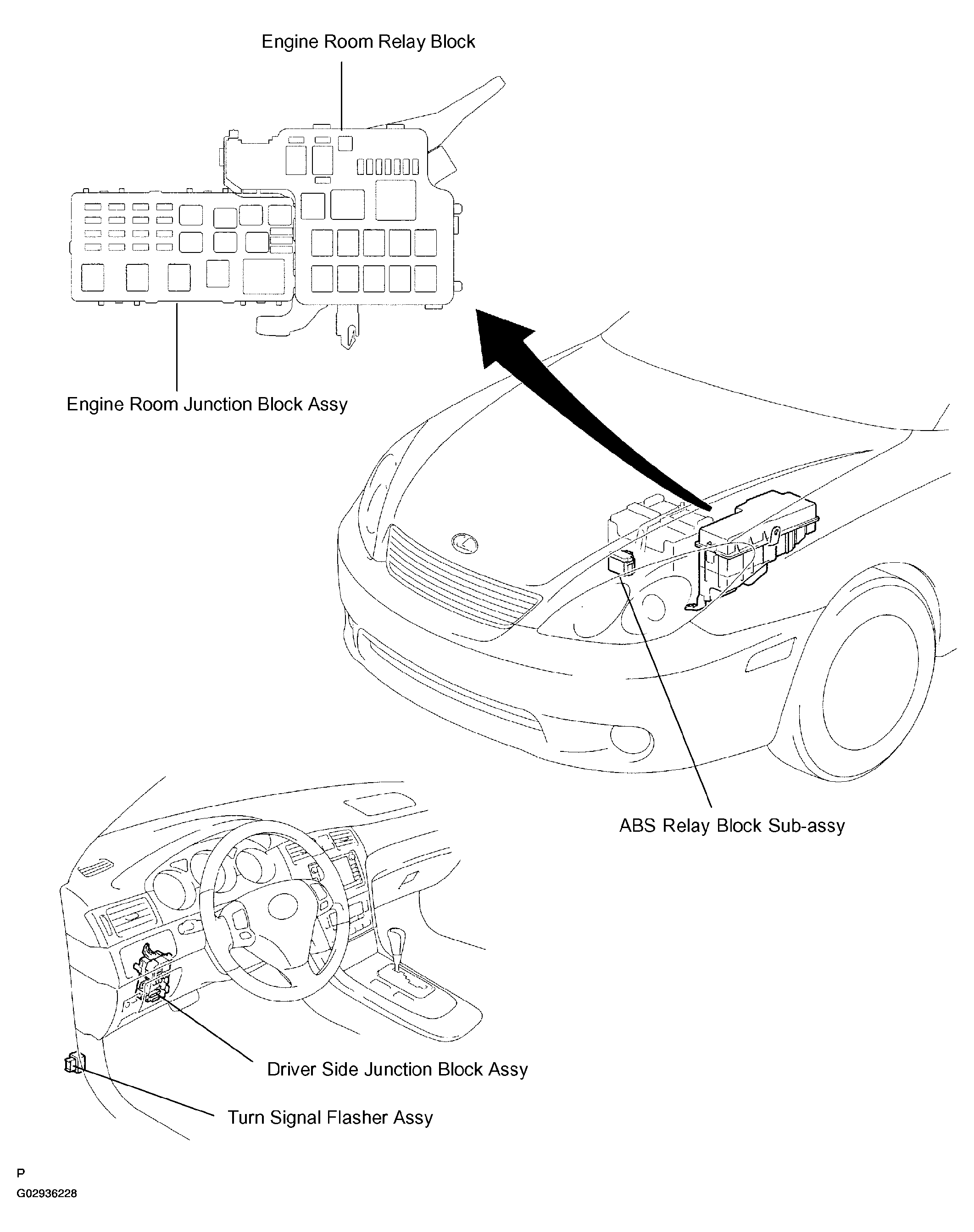 Engine Room Relay Block

Engine Room Junction Block Assy

ABS Relay Block Sub-assy

Driver Side Junction Block Assy

Turn Signal Flasher Assy

P

G02936228