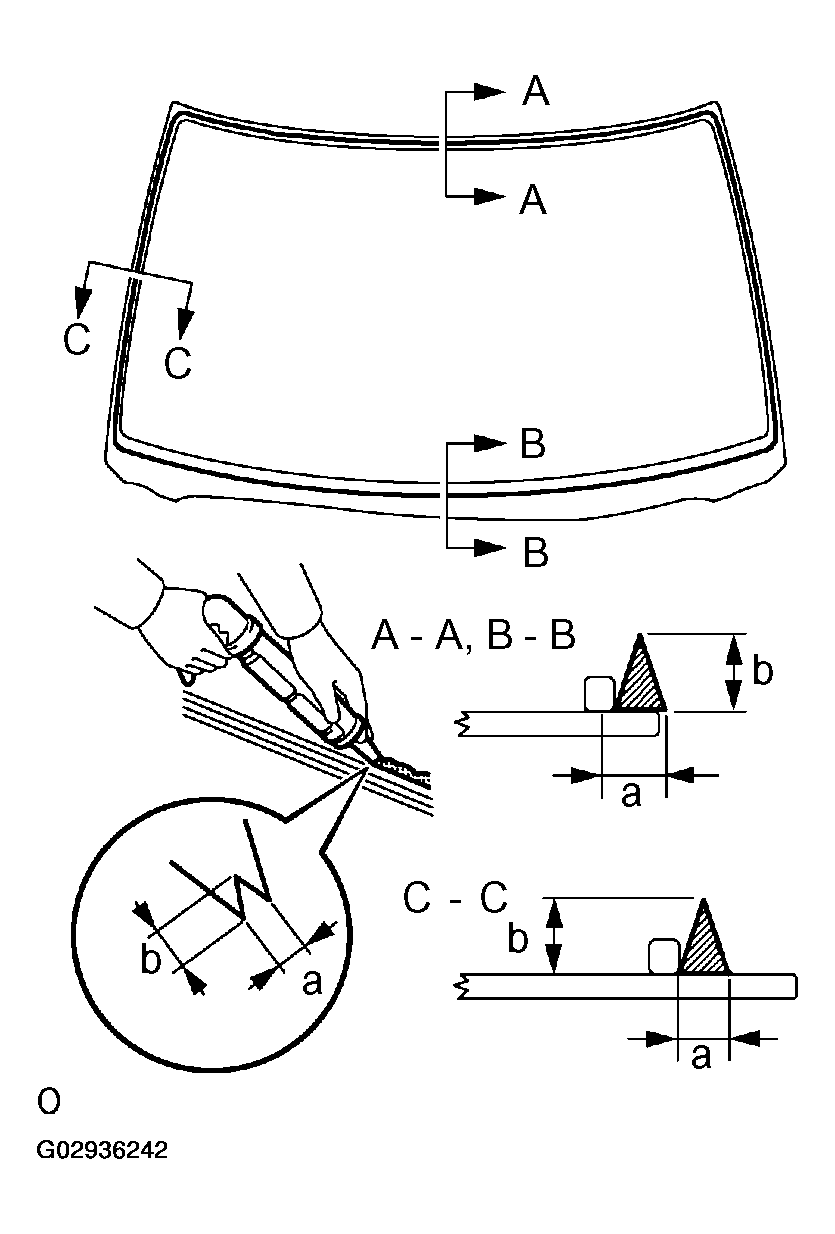 A
A
C
C
B
B
A - A, B - B
b
a
b
a
C - C
b
a
O
G02936242